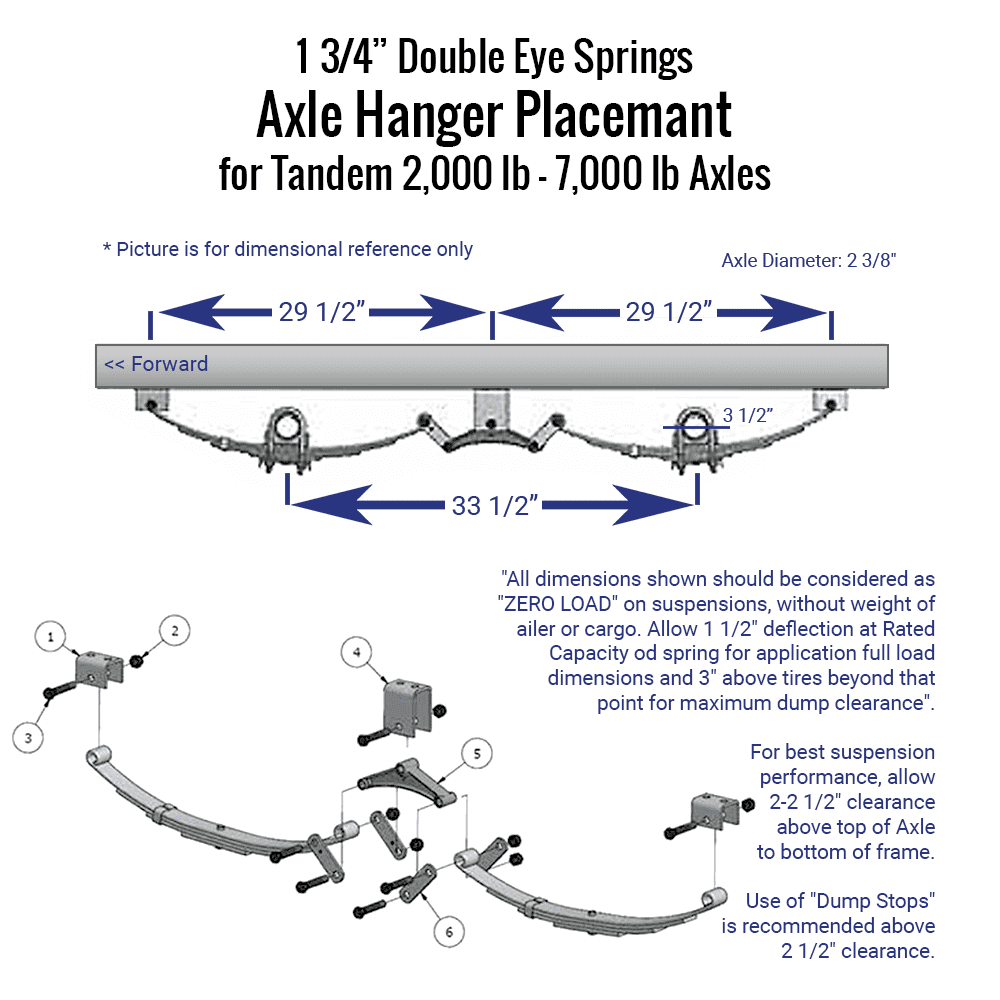 1 3/4" Double Eye Springs
Axle Hanger Placemant
for Tandem 2,000 lb - 7,000 lb Axles

* Picture is for dimensional reference only

Axle Diameter: 2 3/8"

29 1/2"

29 1/2"

<< Forward

3 1/2"

33 1/2"

"All dimensions shown should be considered as "ZERO LOAD" on suspensions, without weight of ailer or cargo. Allow 1 1/2" deflection at Rated Capacity od spring for application full load dimensions and 3" above tires beyond that point for maximum dump clearance".

For best suspension performance, allow 2-2 1/2" clearance above top of Axle to bottom of frame.

Use of "Dump Stops" is recommended above 2 1/2" clearance.

1

2

3

4

5

6