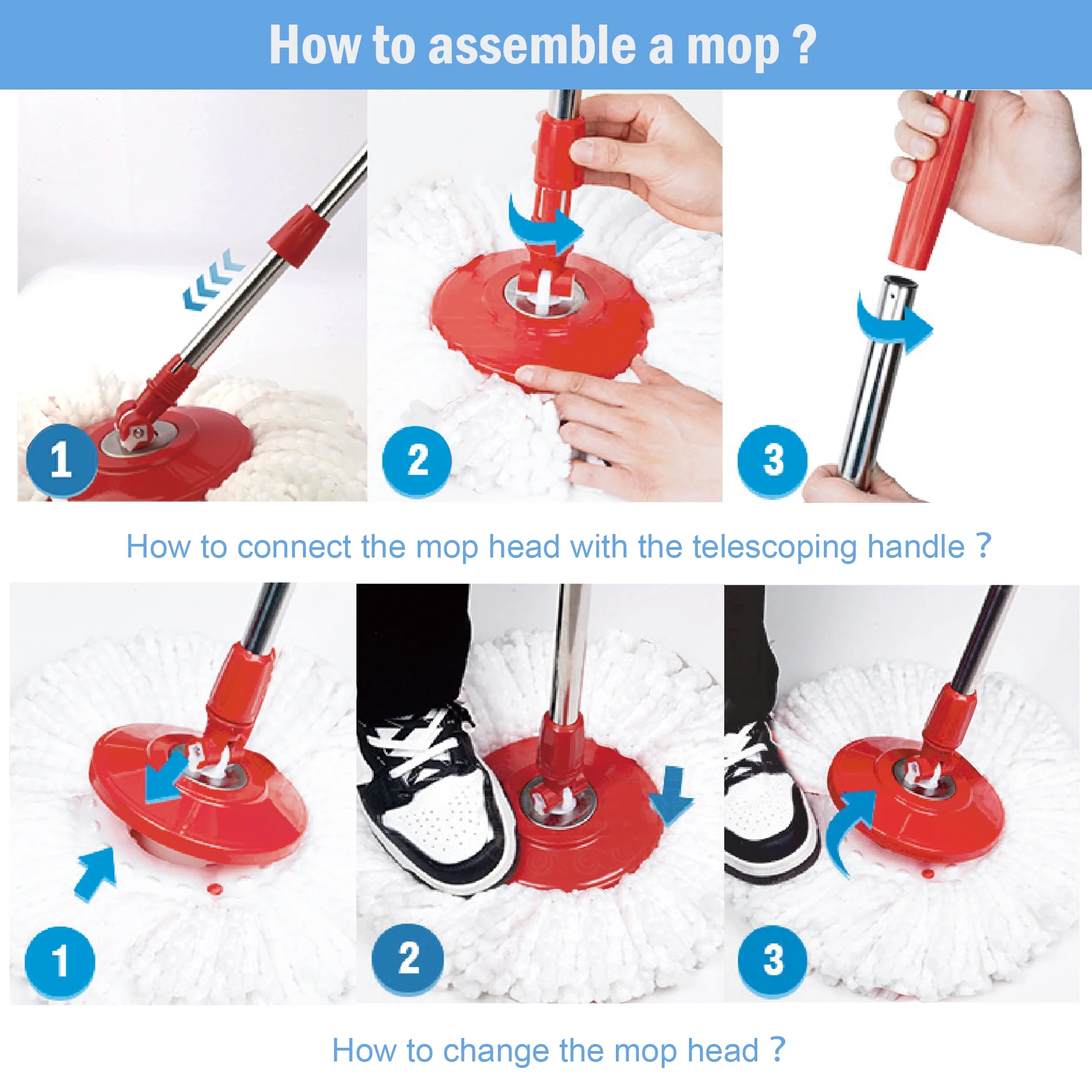 How to assemble a mop ?

1

2

3

How to connect the mop head with the telescoping handle ?

1

2

3

How to change the mop head ?