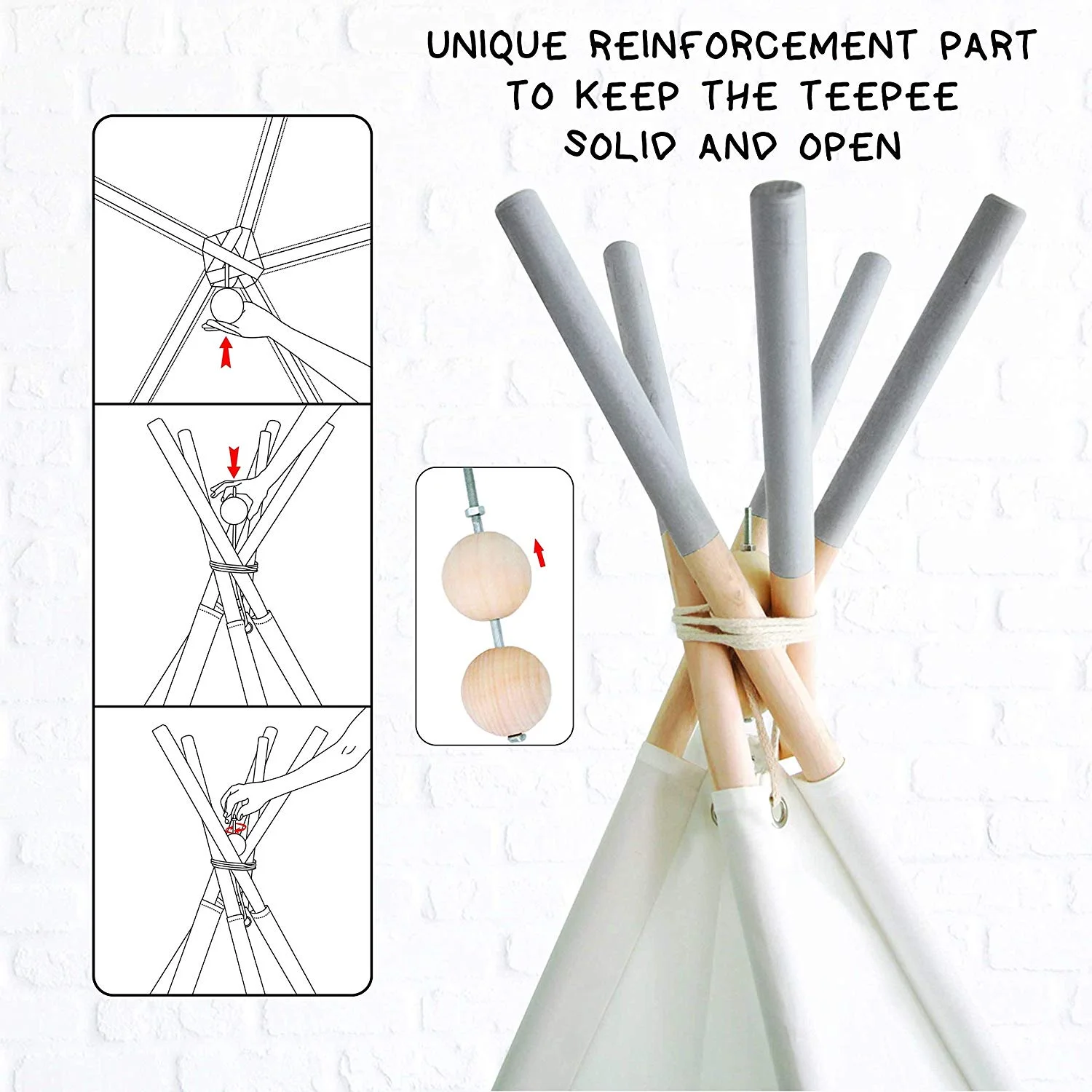 UNIQUE REINFORCEMENT PART TO KEEP THE TEEPEE SOLID AND OPEN