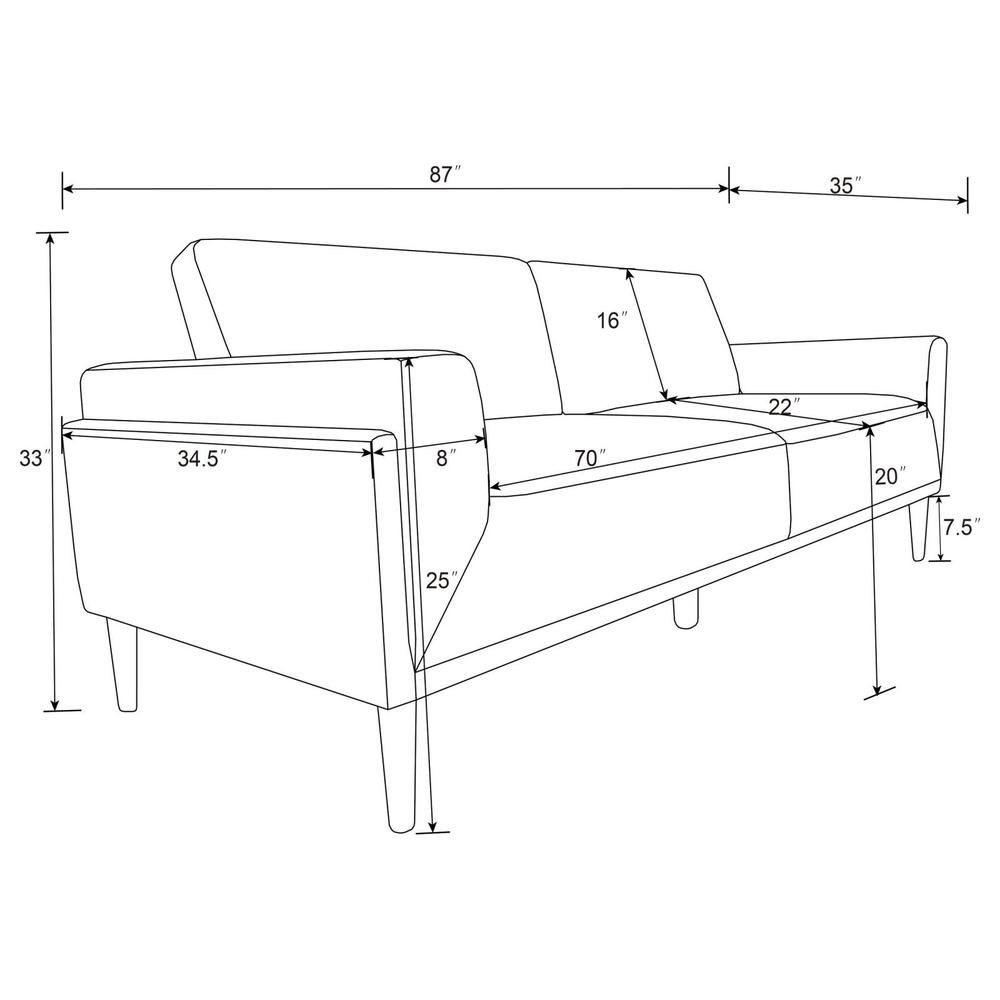 87″
35″
16″
33″
22″
34.5″
8″
70″
20″
7.5″
25″