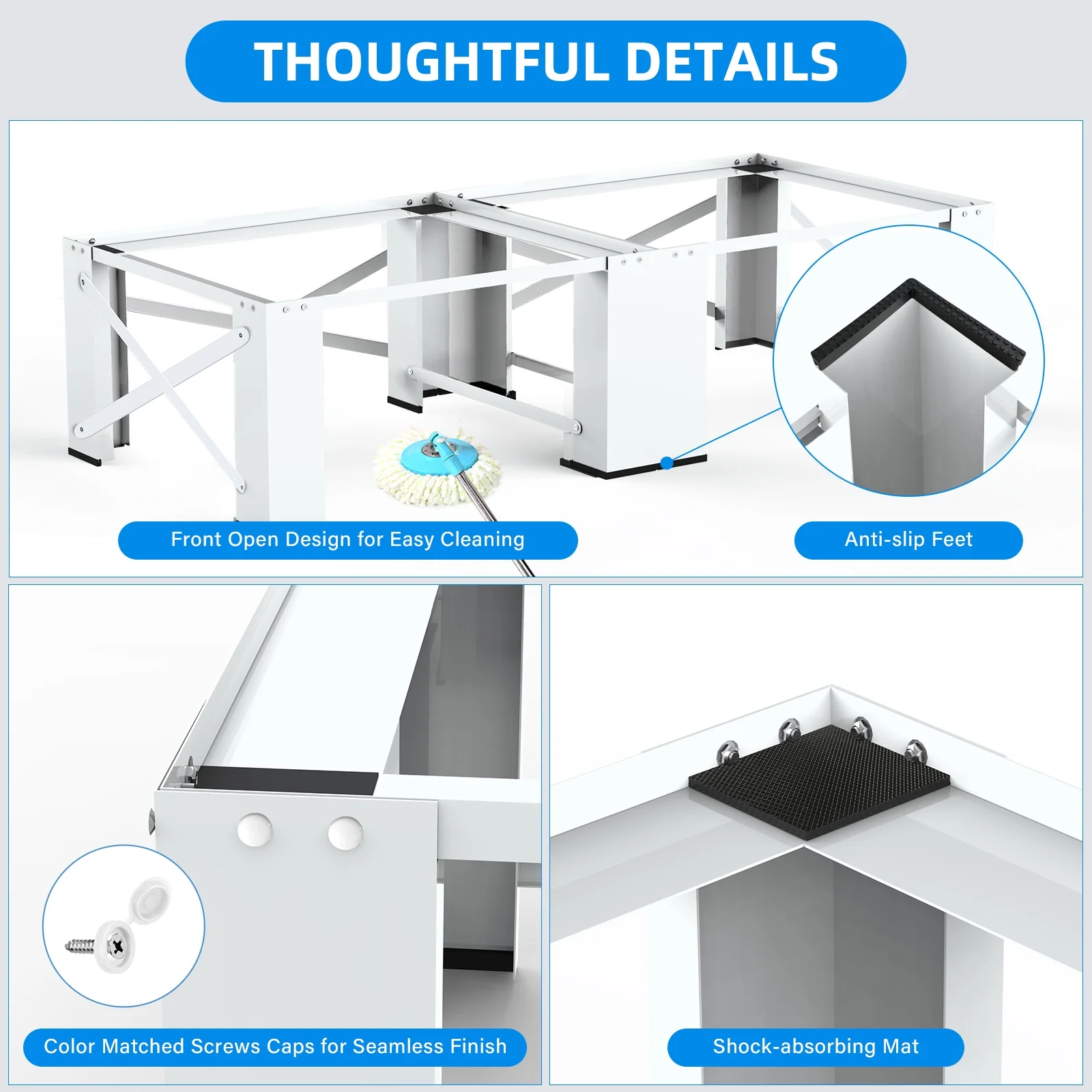 THOUGHTFUL DETAILS

Front Open Design for Easy Cleaning

Anti-slip Feet

Color Matched Screws Caps for Seamless Finish

Shock-absorbing Mat