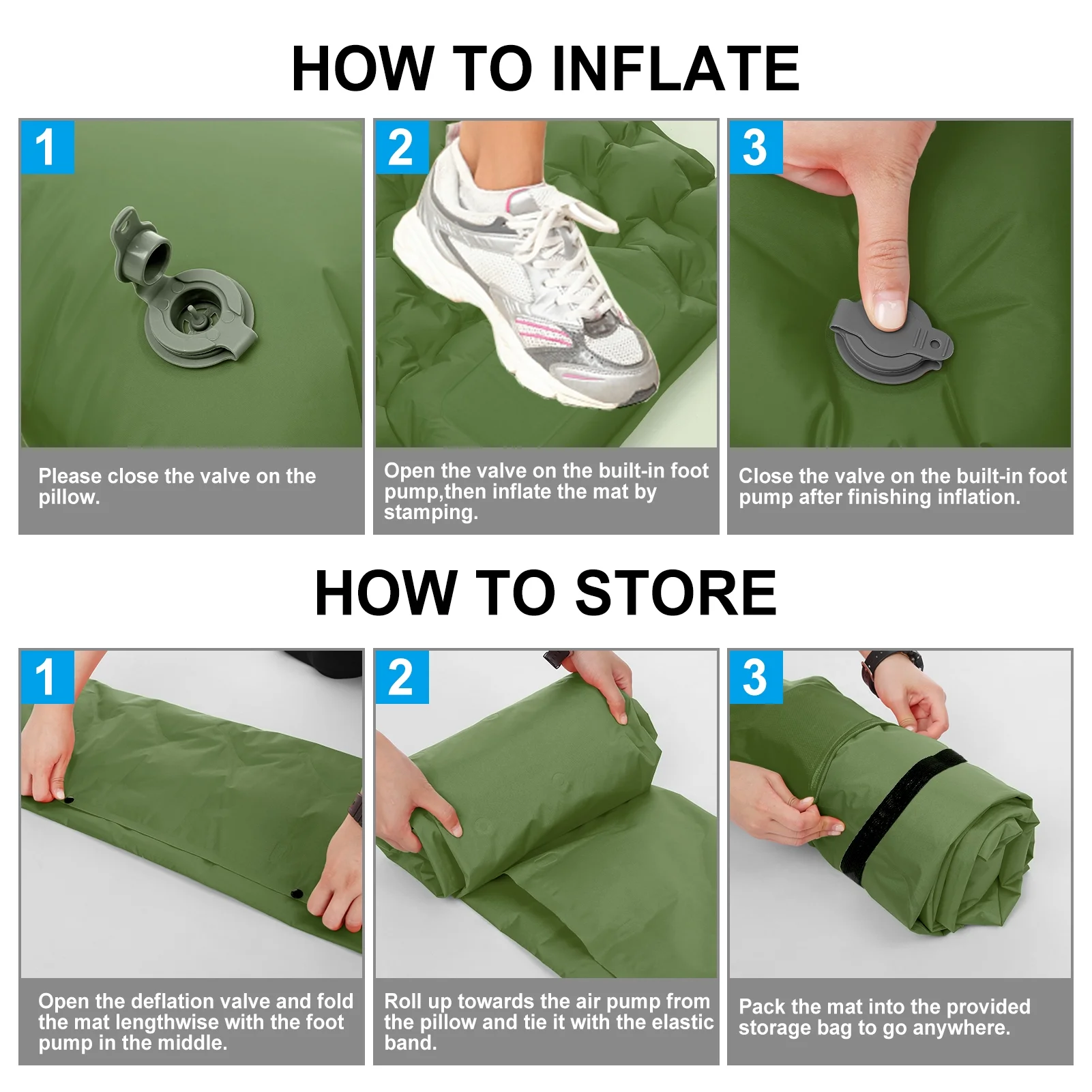 HOW TO INFLATE

1

Please close the valve on the pillow.

2

Open the valve on the built-in foot pump,then inflate the mat by stamping.

3

Close the valve on the built-in foot pump after finishing inflation.

HOW TO STORE

1

Open the deflation valve and fold the mat lengthwise with the foot pump in the middle.

2

Roll up towards the air pump from the pillow and tie it with the elastic band.

3

Pack the mat into the provided storage bag to go anywhere.