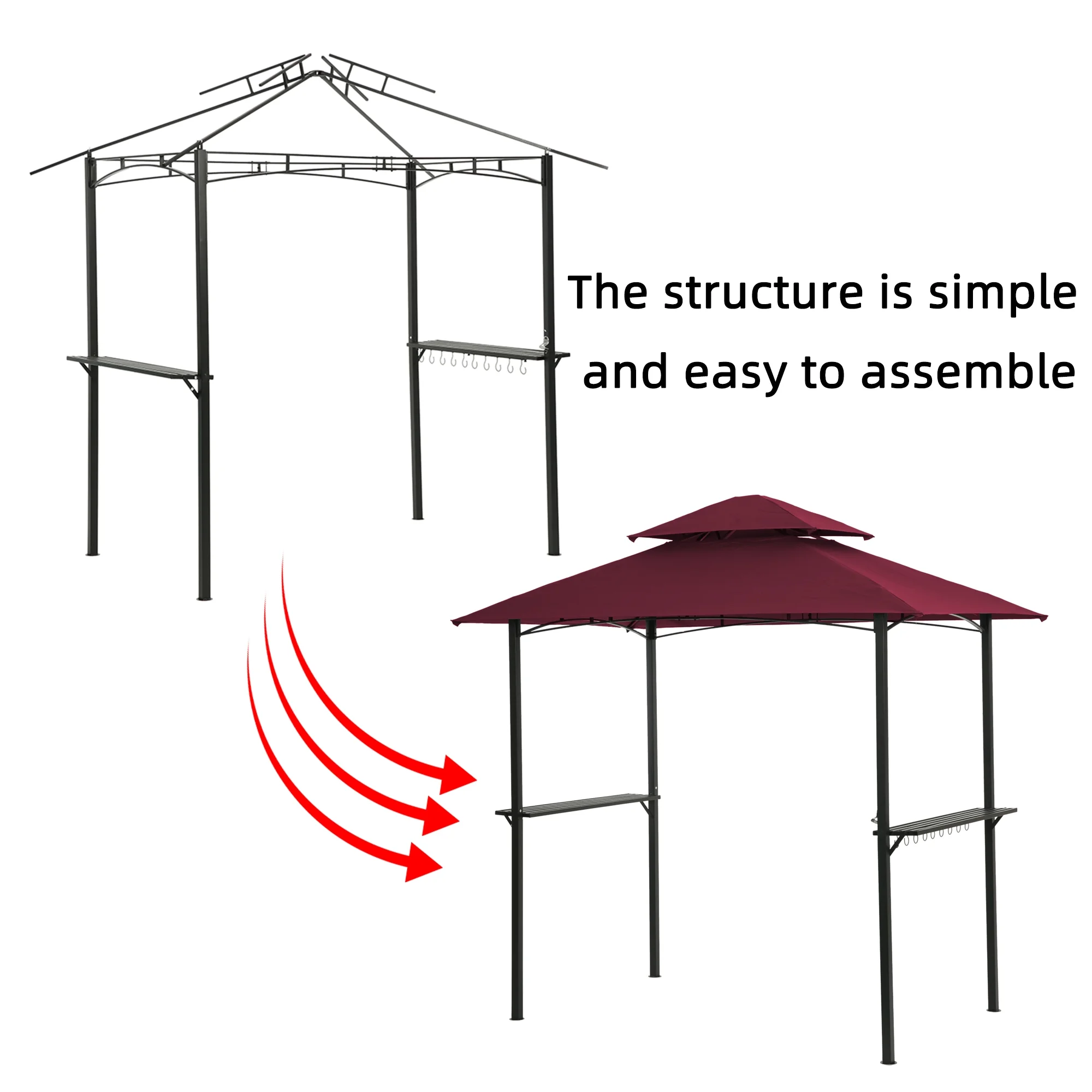 The structure is simple and easy to assemble