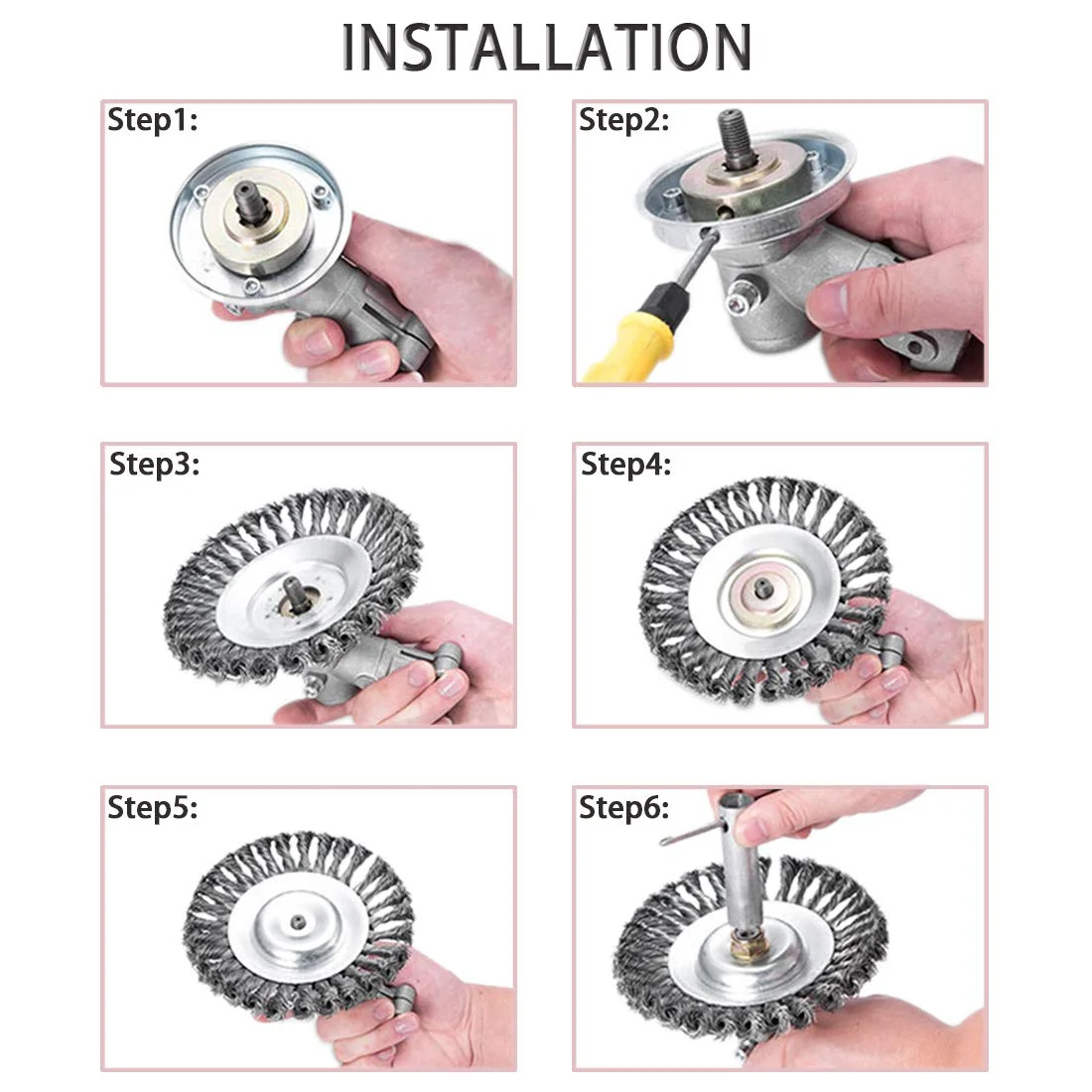 INSTALLATION

Step1:

Step2:

Step3:

Step4:

Step5:

Step6: