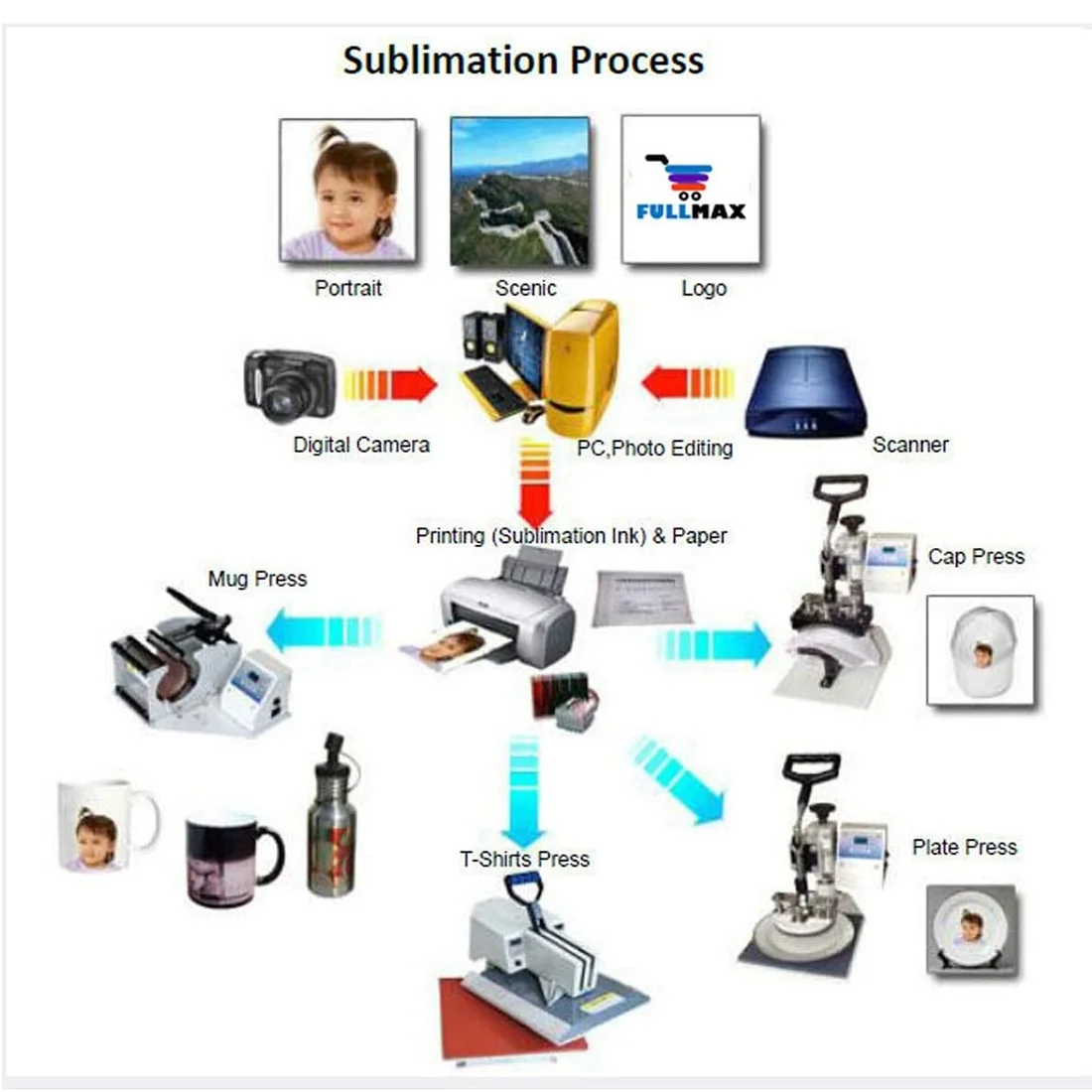 Sublimation Process

FULLMAX

Portrait

Scenic

Logo

Digital Camera

PC,Photo Editing

Scanner

Printing (Sublimation Ink) & Paper

Mug Press

Cap Press

T-Shirts Press

Plate Press