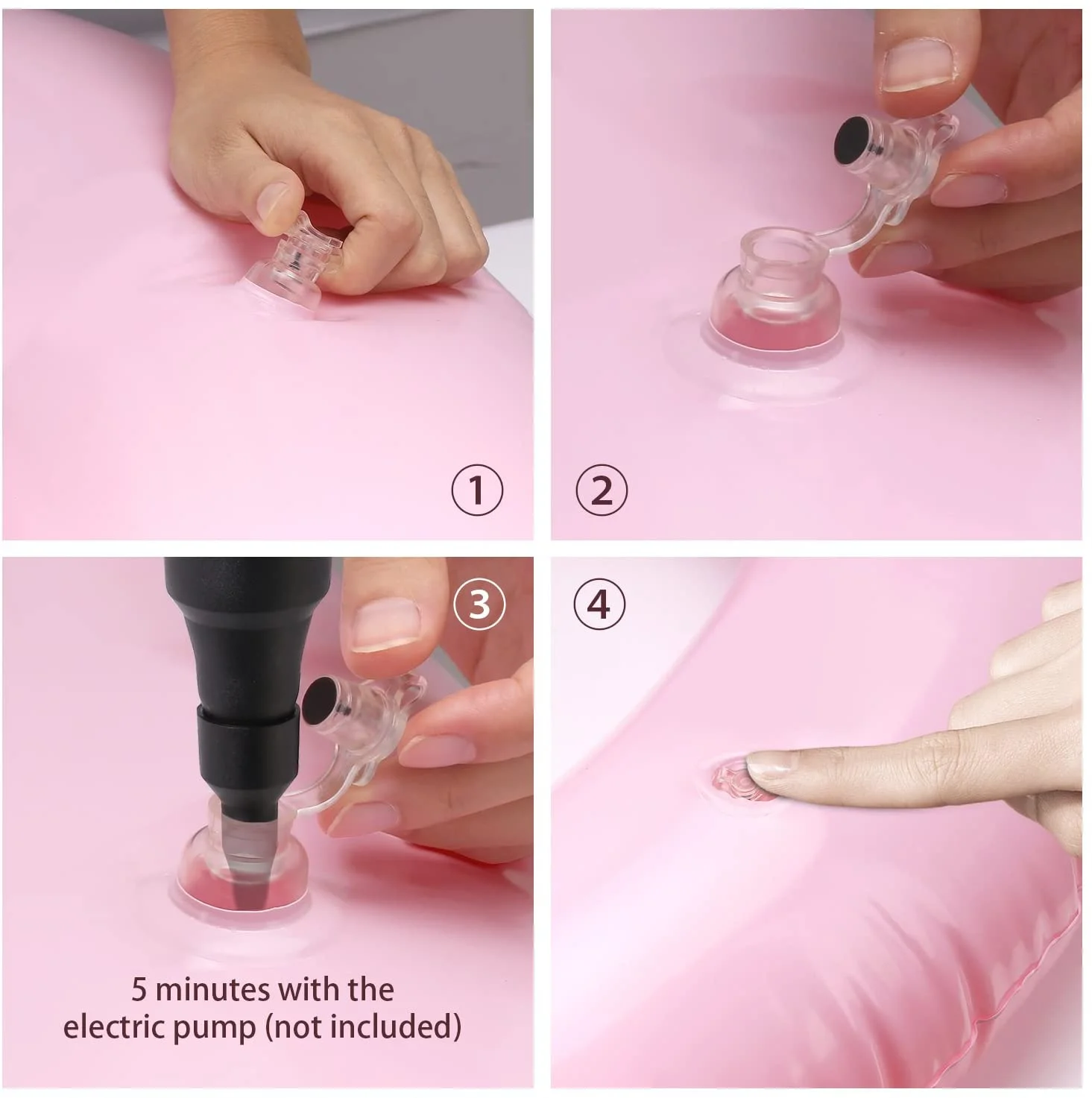 ①

②

③

5 minutes with the electric pump (not included)

④