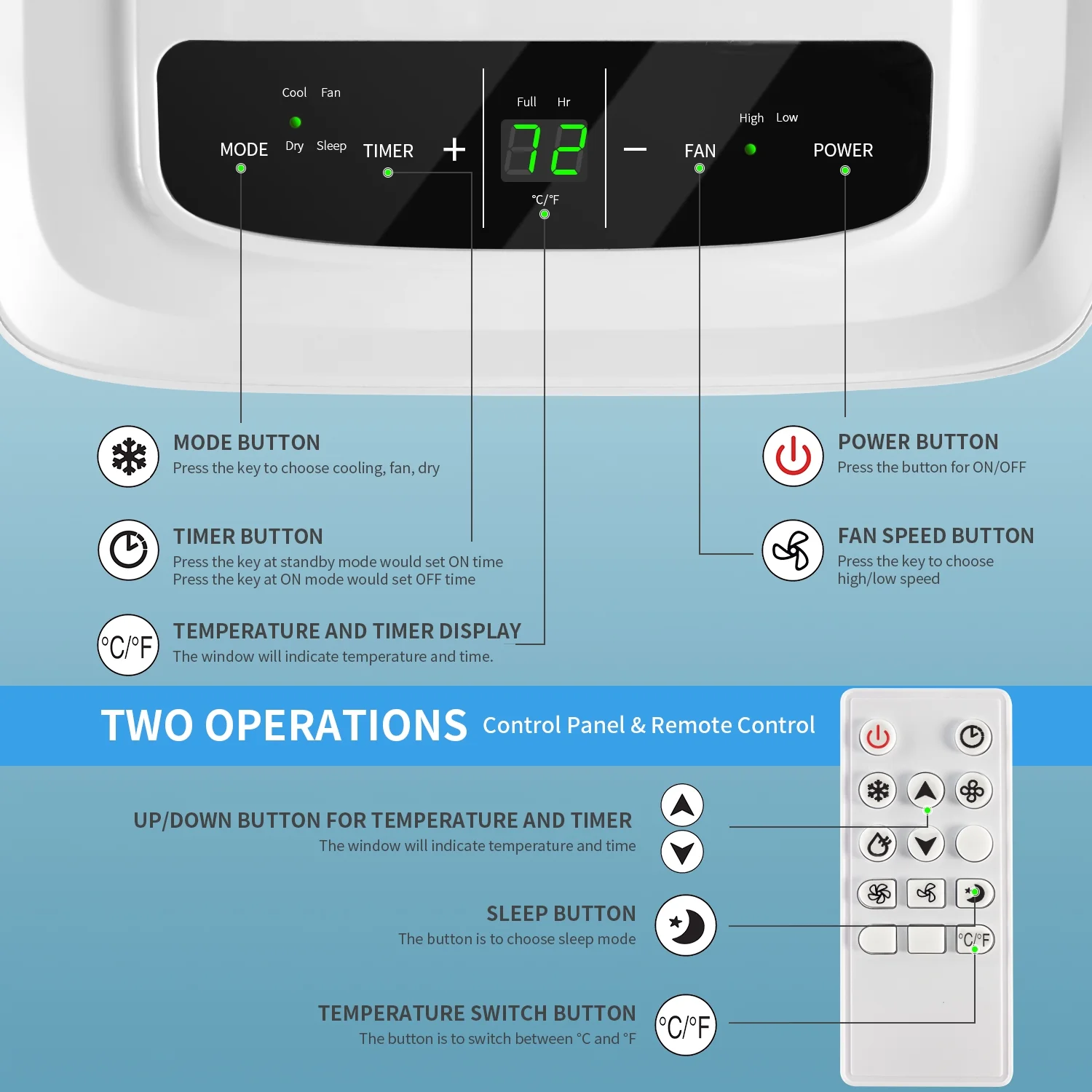 Cool Fan

MODE Dry Sleep TIMER +

Full Hr

72

°C/°F

— FAN High Low POWER

MODE BUTTON
Press the key to choose cooling, fan, dry

TIMER BUTTON
Press the key at standby mode would set ON time
Press the key at ON mode would set OFF time

°C/°F TEMPERATURE AND TIMER DISPLAY
The window will indicate temperature and time.

POWER BUTTON
Press the button for ON/OFF

FAN SPEED BUTTON
Press the key to choose high/low speed

TWO OPERATIONS Control Panel & Remote Control

UP/DOWN BUTTON FOR TEMPERATURE AND TIMER
The window will indicate temperature and time

SLEEP BUTTON
The button is to choose sleep mode

TEMPERATURE SWITCH BUTTON
The button is to switch between °C and °F

°C/°F

°C/°F