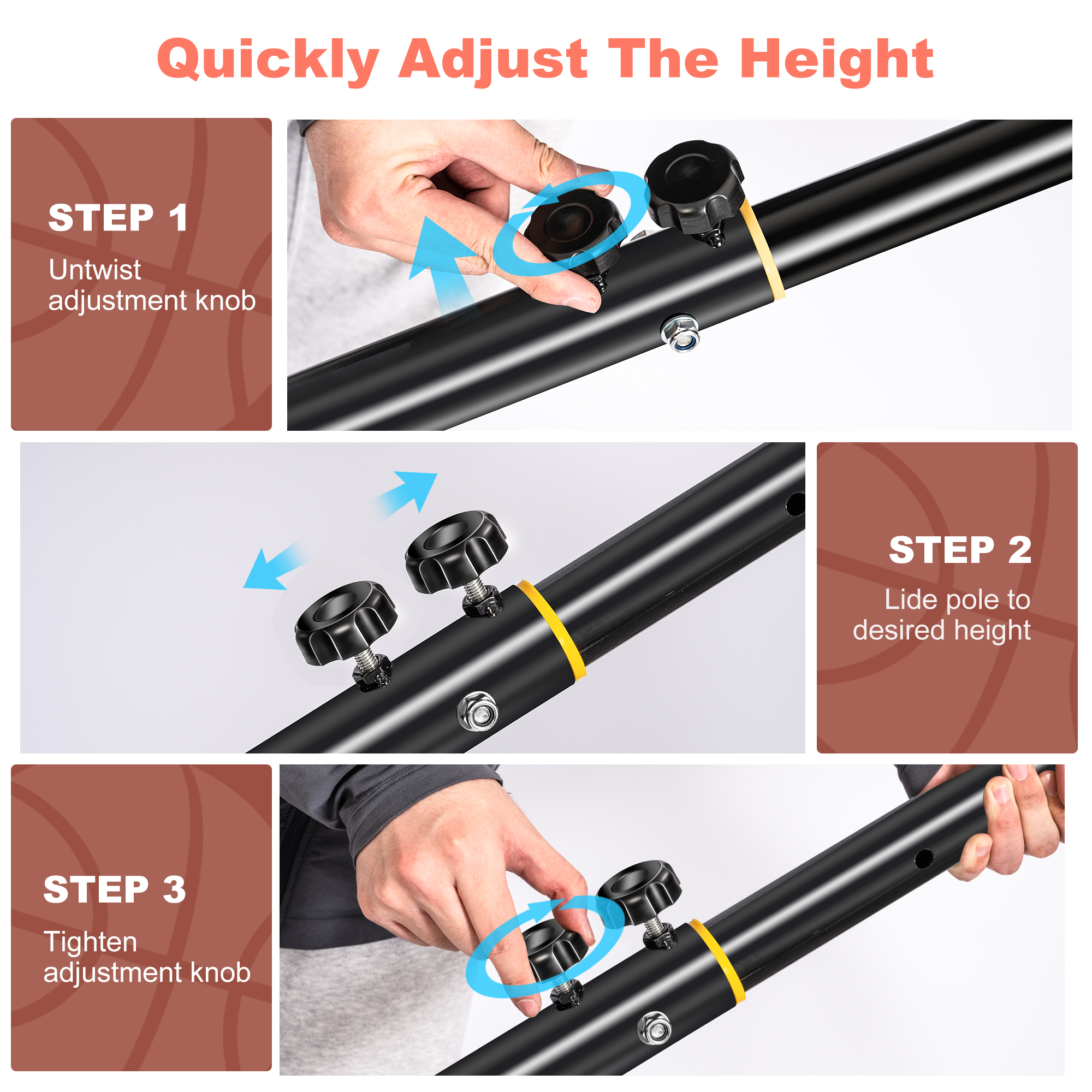 Quickly Adjust The Height

STEP 1
Untwist adjustment knob

STEP 2
Lide pole to desired height

STEP 3
Tighten adjustment knob