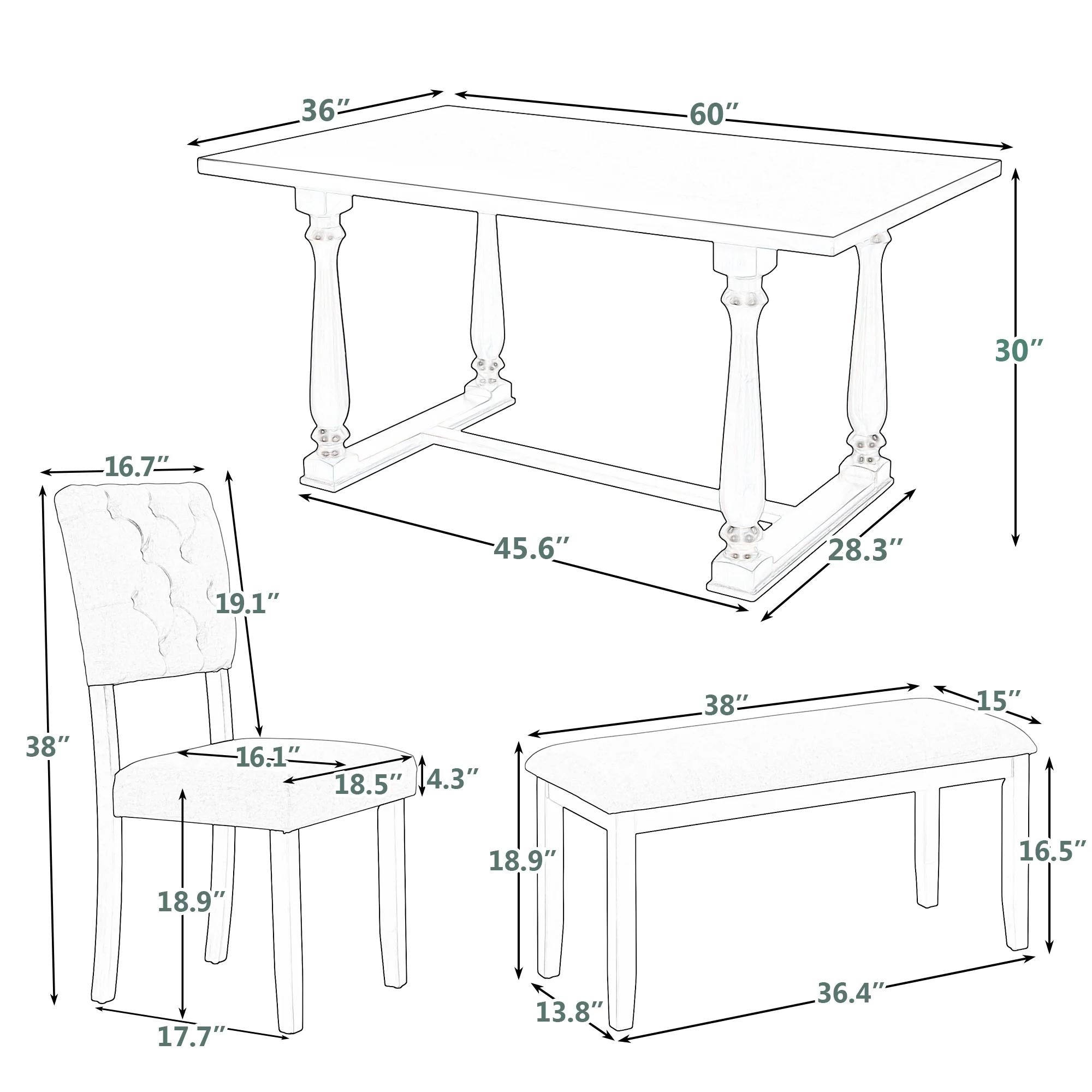 36″
60″
30″
45.6″
28.3″
16.7″
19.1″
38″
16.1″
18.5″
4.3″
18.9″
17.7″
38″
15″
18.9″
16.5″
13.8″
36.4″