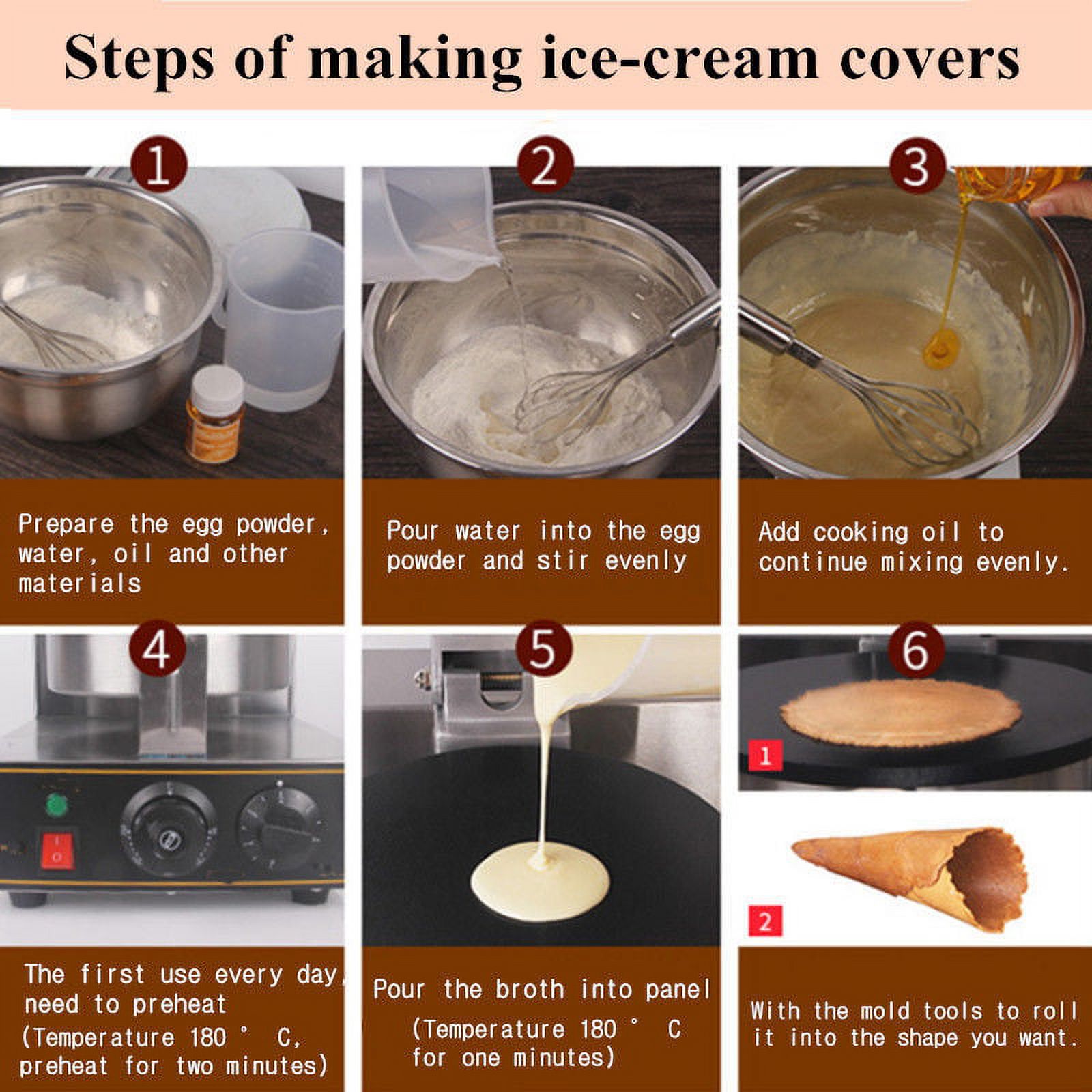 Steps of making ice-cream covers

1

Prepare the egg powder, water, oil and other materials

2

Pour water into the egg powder and stir evenly

3

Add cooking oil to continue mixing evenly.

4

The first use every day, need to preheat (Temperature 180 ° C, preheat for two minutes)

5

Pour the broth into panel (Temperature 180 ° C for one minutes)

6

1

2

With the mold tools to roll it into the shape you want.