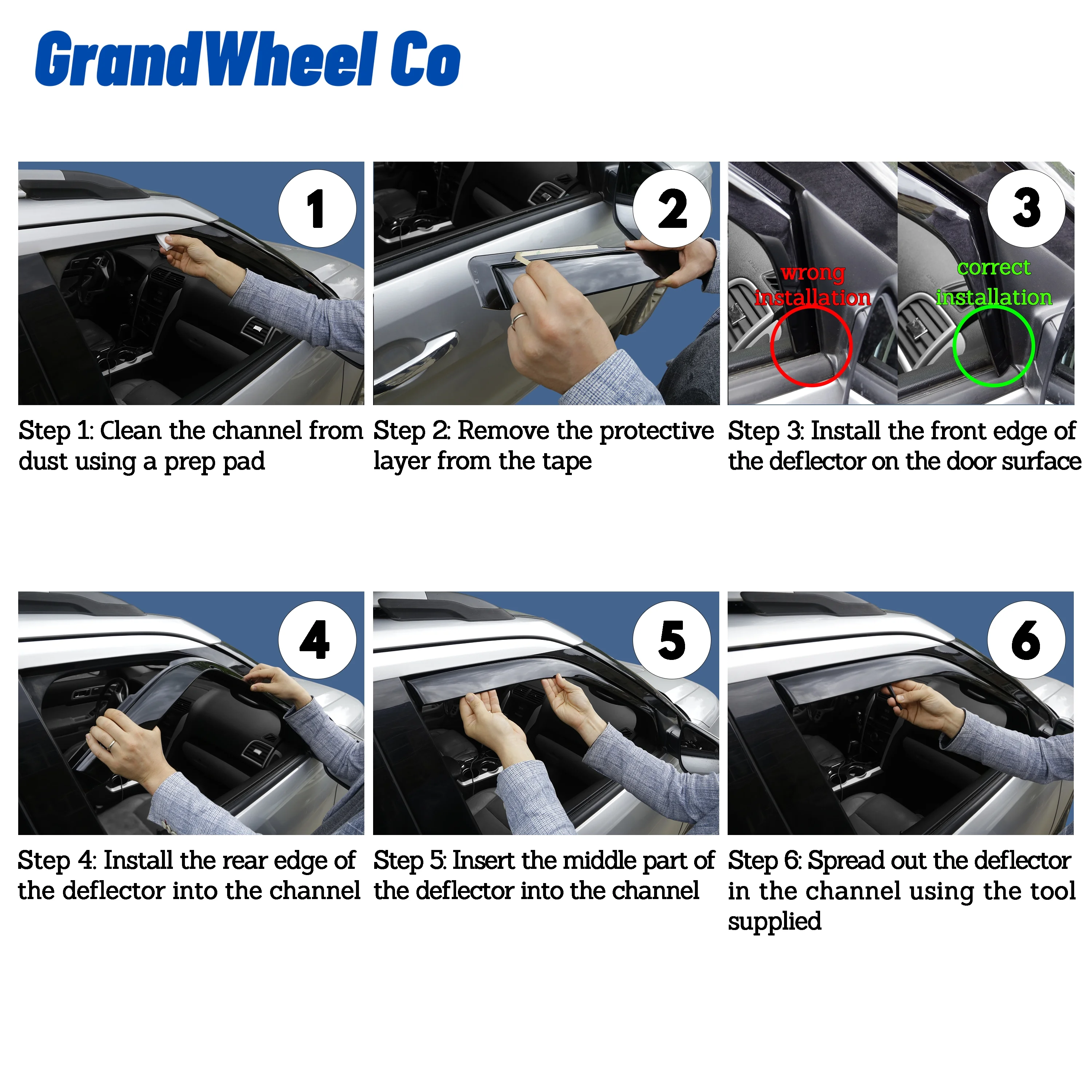 GrandWheel Co

1

Step 1: Clean the channel from dust using a prep pad

2

Step 2: Remove the protective layer from the tape

3

wrong installation

correct installation

Step 3: Install the front edge of the deflector on the door surface

4

Step 4: Install the rear edge of the deflector into the channel

5

Step 5: Insert the middle part of the deflector into the channel

6

Step 6: Spread out the deflector in the channel using the tool supplied