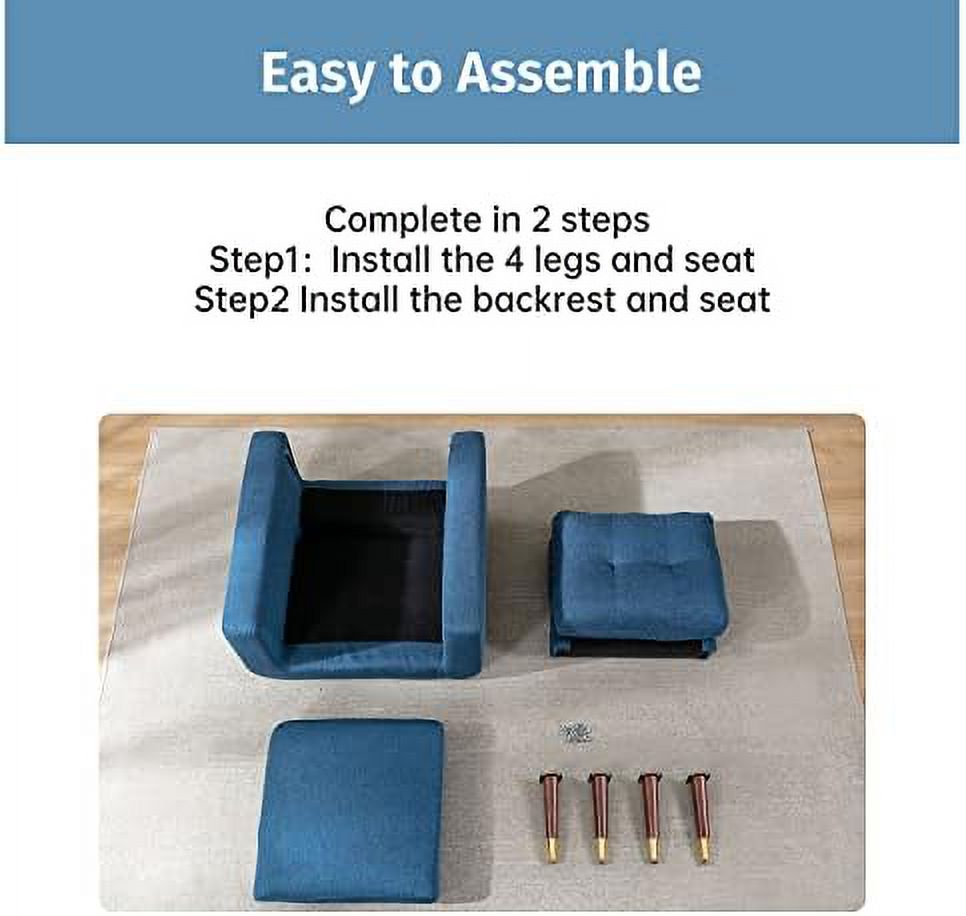 Easy to Assemble

Complete in 2 steps
Step1: Install the 4 legs and seat
Step2 Install the backrest and seat