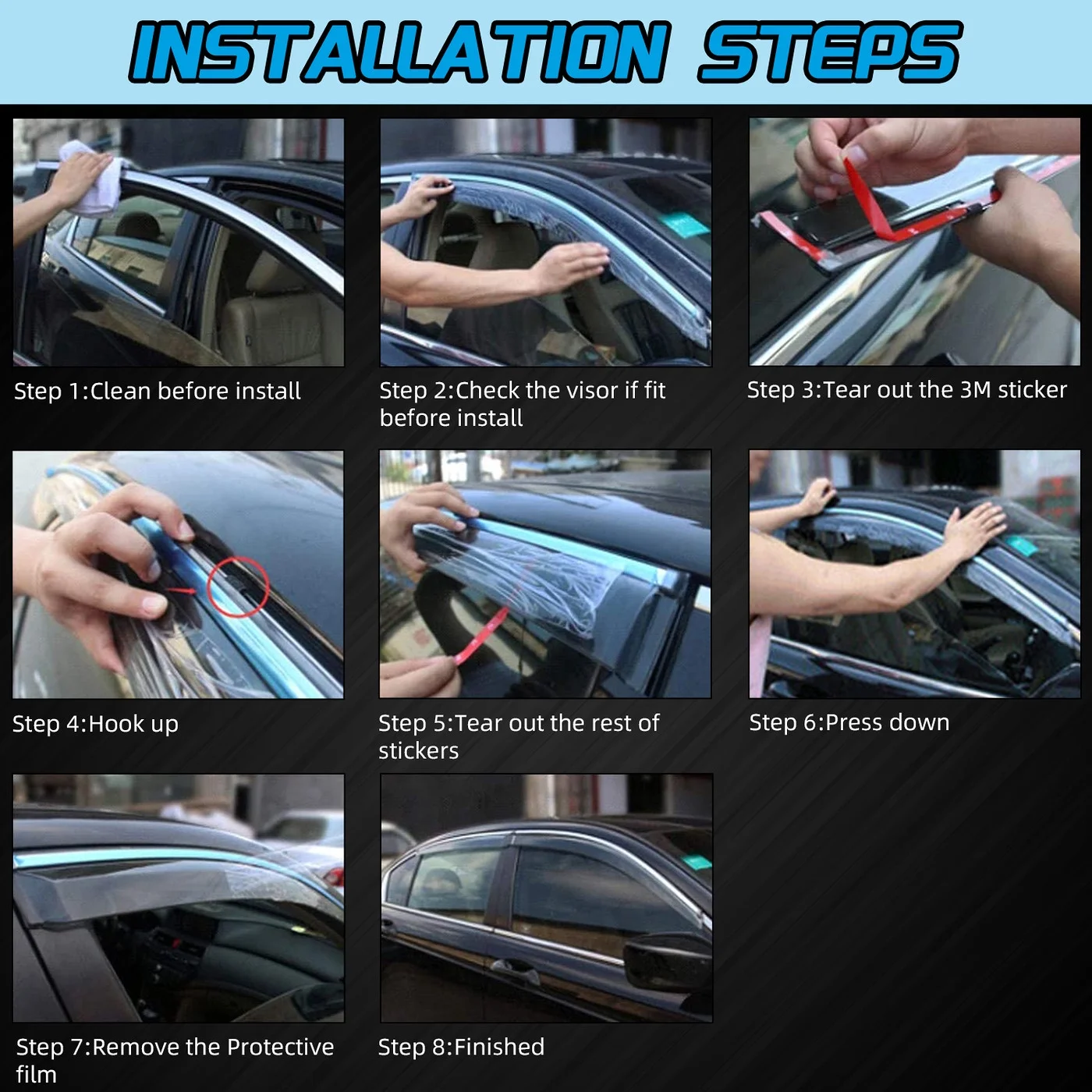 INSTALLATION STEPS

Step 1:Clean before install

Step 2:Check the visor if fit before install

Step 3:Tear out the 3M sticker

Step 4:Hook up

Step 5:Tear out the rest of stickers

Step 6:Press down

Step 7:Remove the Protective film

Step 8:Finished