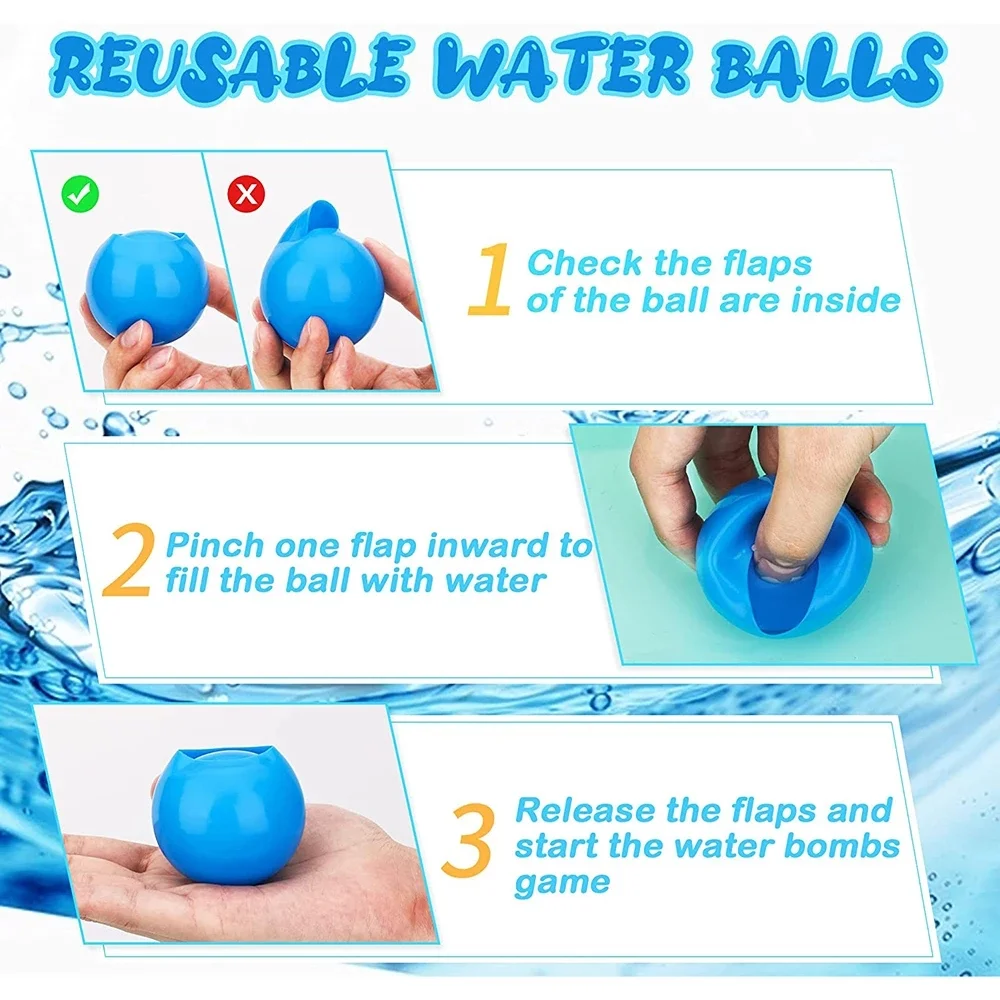 REUSABLE WATER BALLS

1 Check the flaps of the ball are inside

2 Pinch one flap inward to fill the ball with water

3 Release the flaps and start the water bombs game