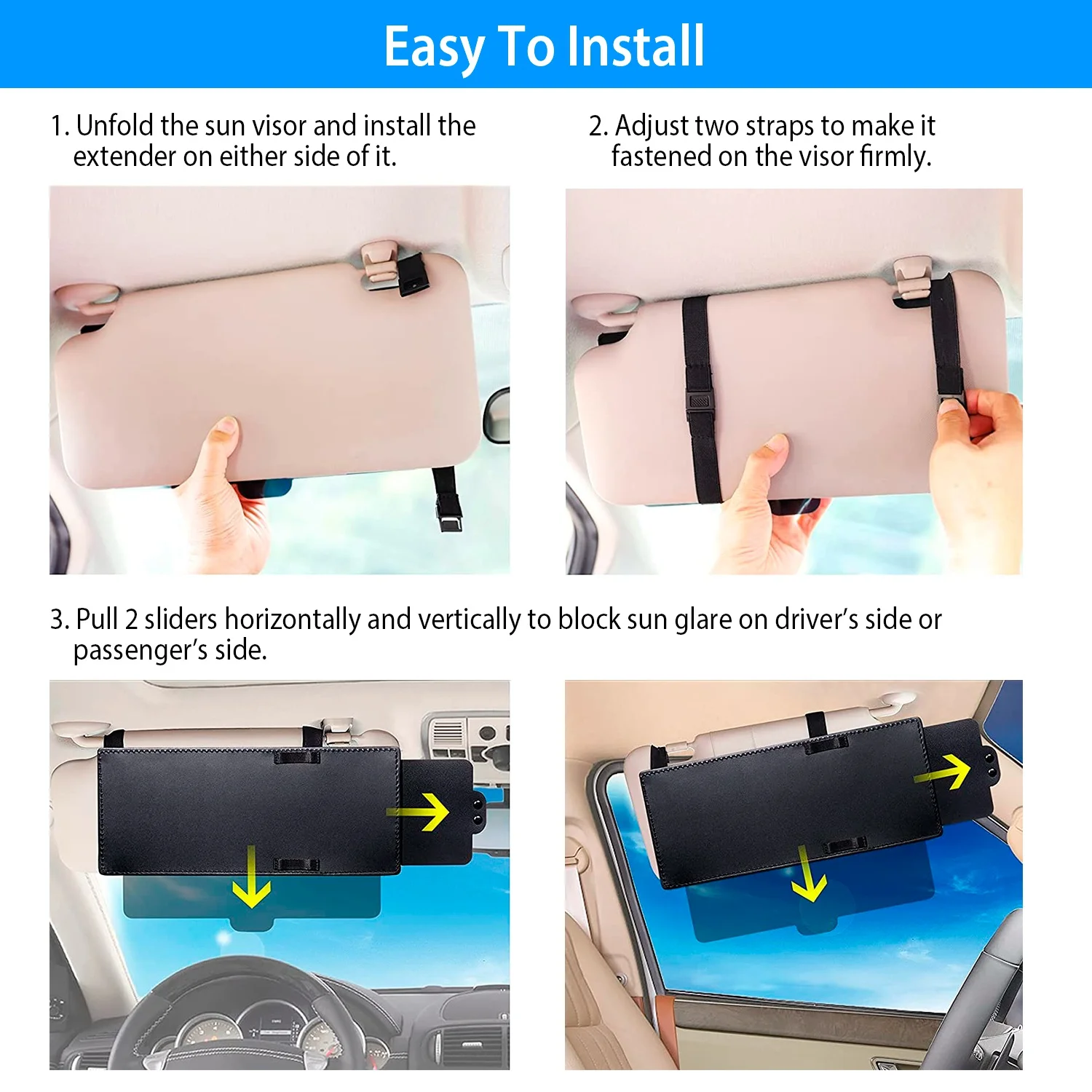 Easy To Install

1. Unfold the sun visor and install the extender on either side of it.

2. Adjust two straps to make it fastened on the visor firmly.

3. Pull 2 sliders horizontally and vertically to block sun glare on driver's side or passenger's side.