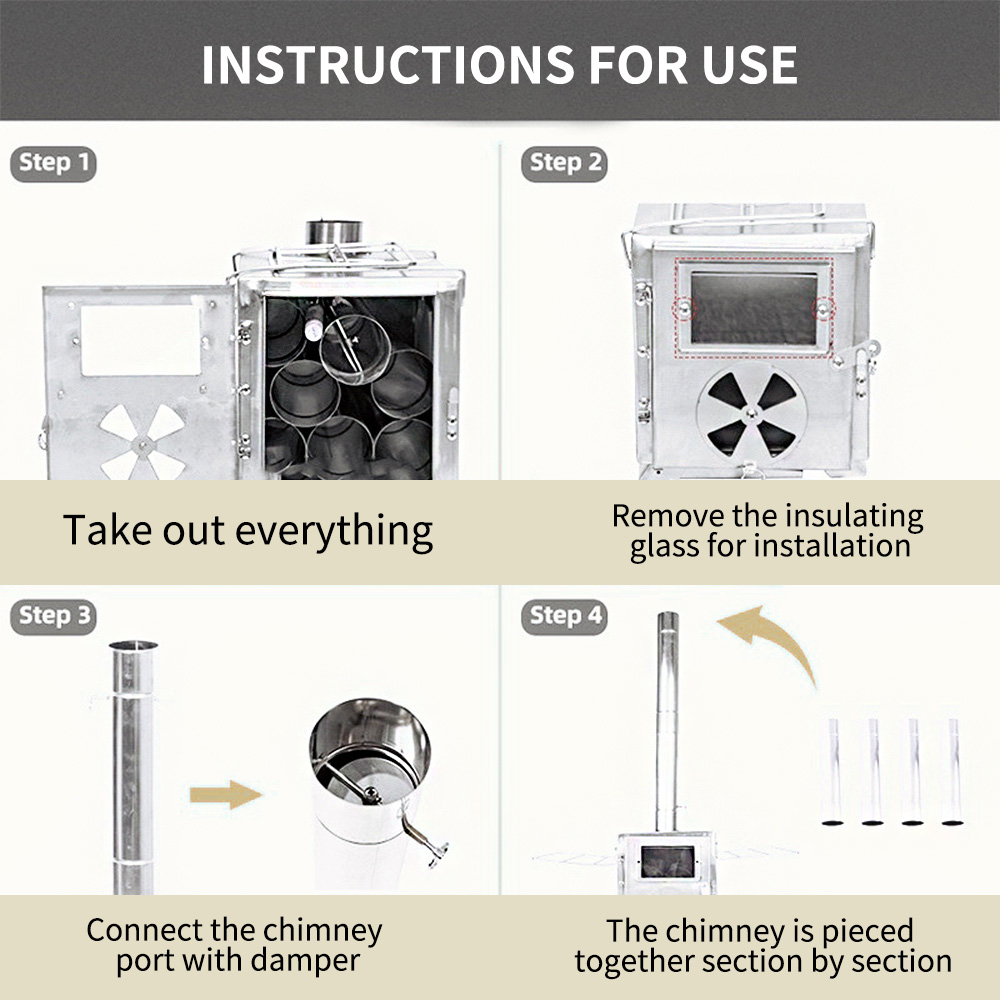 INSTRUCTIONS FOR USE

Step 1

Take out everything

Step 2

Remove the insulating glass for installation

Step 3

Connect the chimney port with damper

Step 4

The chimney is pieced together section by section