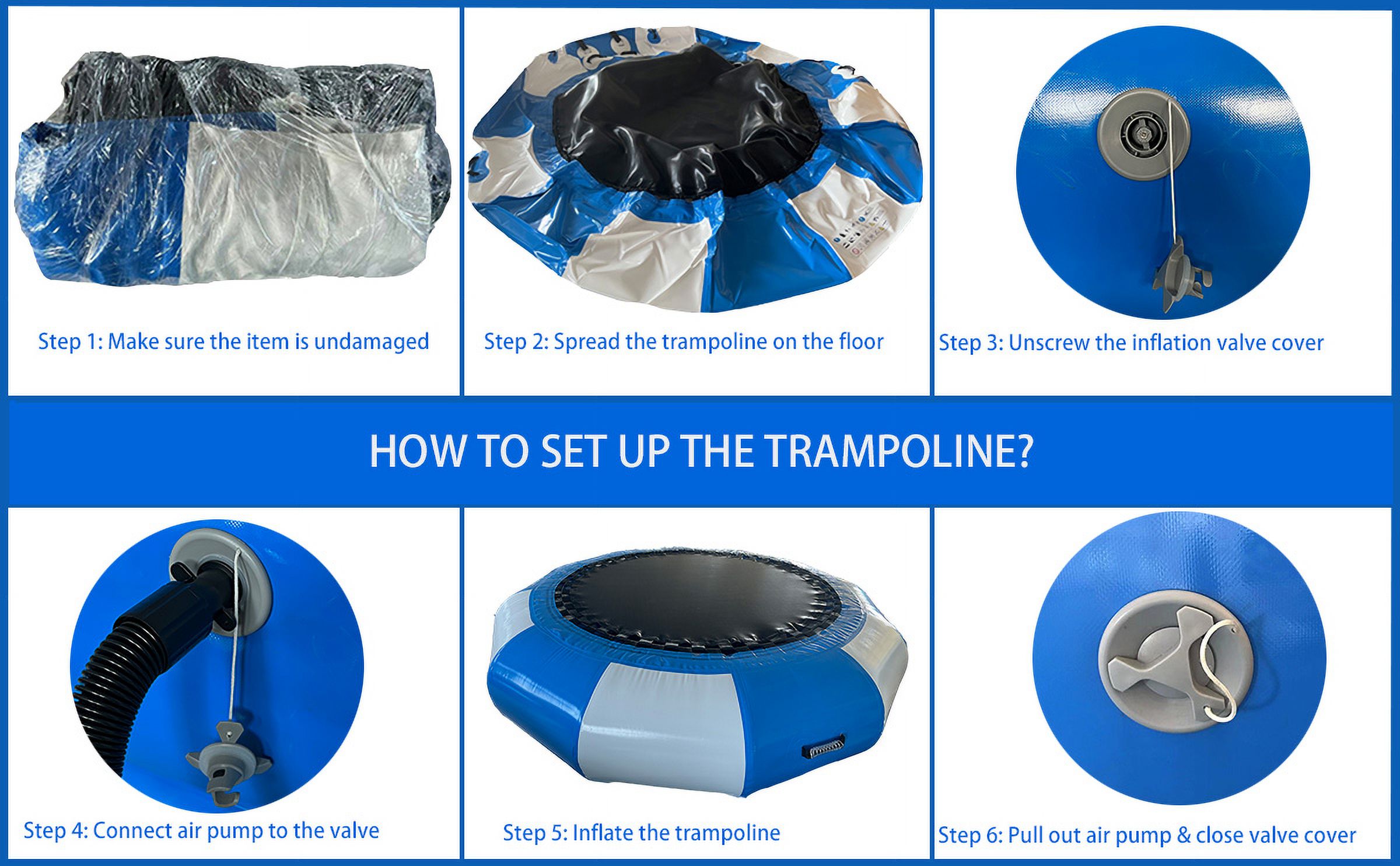 Step 1: Make sure the item is undamaged

Step 2: Spread the trampoline on the floor

Step 3: Unscrew the inflation valve cover

HOW TO SET UP THE TRAMPOLINE?

Step 4: Connect air pump to the valve

Step 5: Inflate the trampoline

Step 6: Pull out air pump & close valve cover