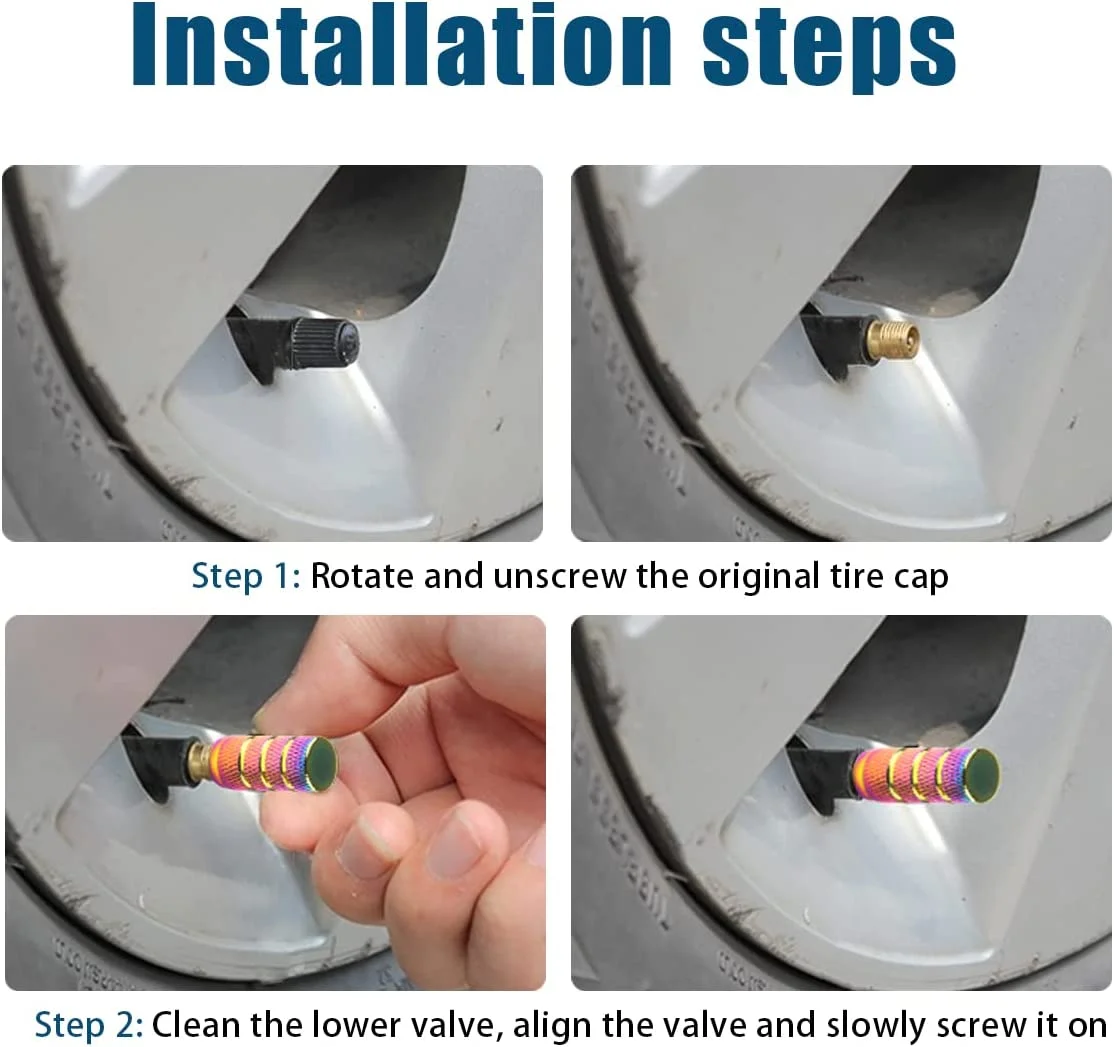 Installation steps

Step 1: Rotate and unscrew the original tire cap

Step 2: Clean the lower valve, align the valve and slowly screw it on