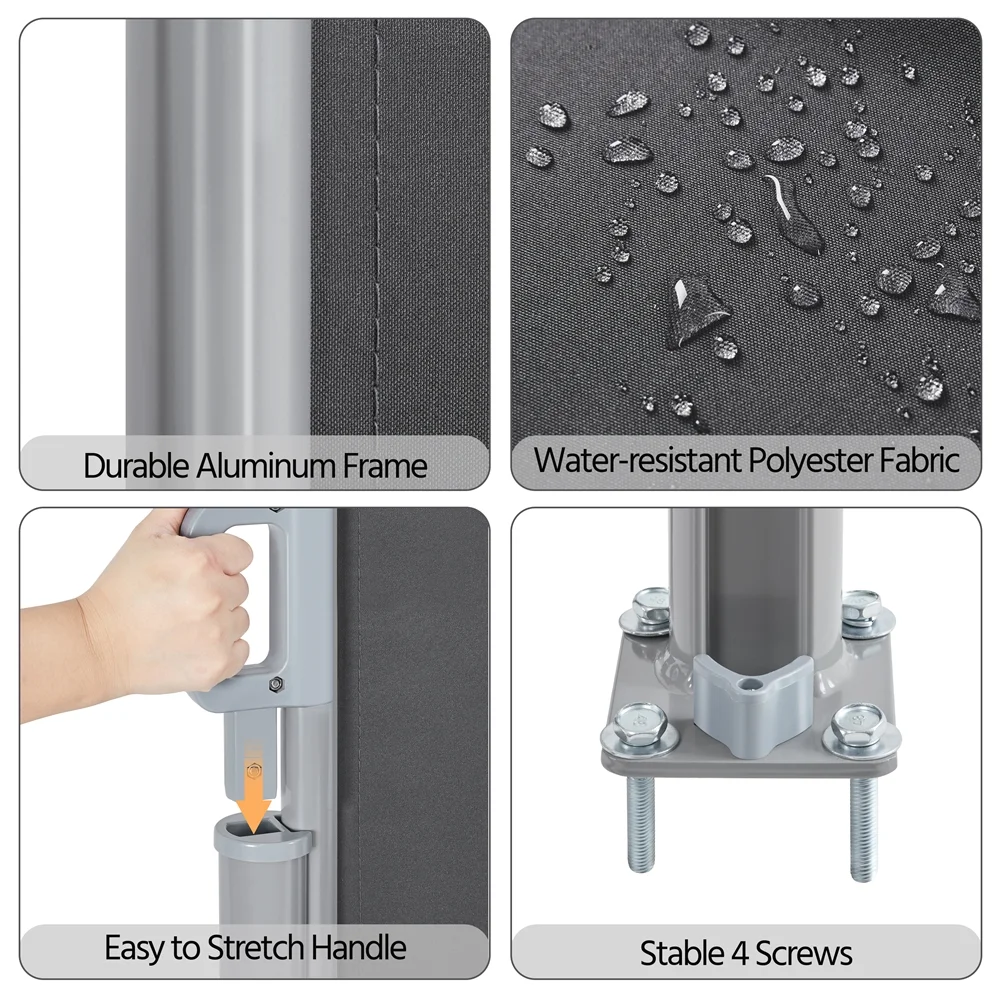 Durable Aluminum Frame

Water-resistant Polyester Fabric

Easy to Stretch Handle

Stable 4 Screws