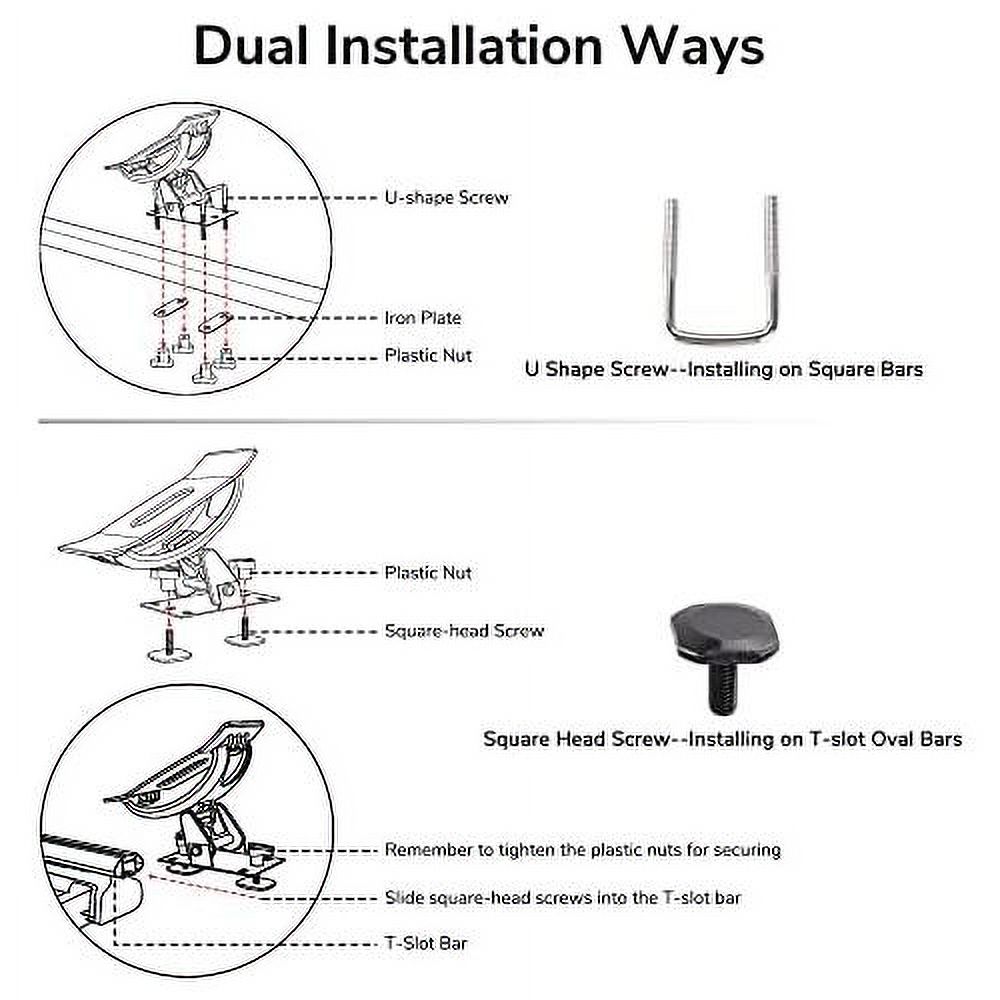 Dual Installation Ways

U-shape Screw

Iron Plate

Plastic Nut

U Shape Screw--Installing on Square Bars

Plastic Nut

Square-head Screw

Square Head Screw--Installing on T-slot Oval Bars

Remember to tighten the plastic nuts for securing

Slide square-head screws into the T-slot bar

T-Slot Bar