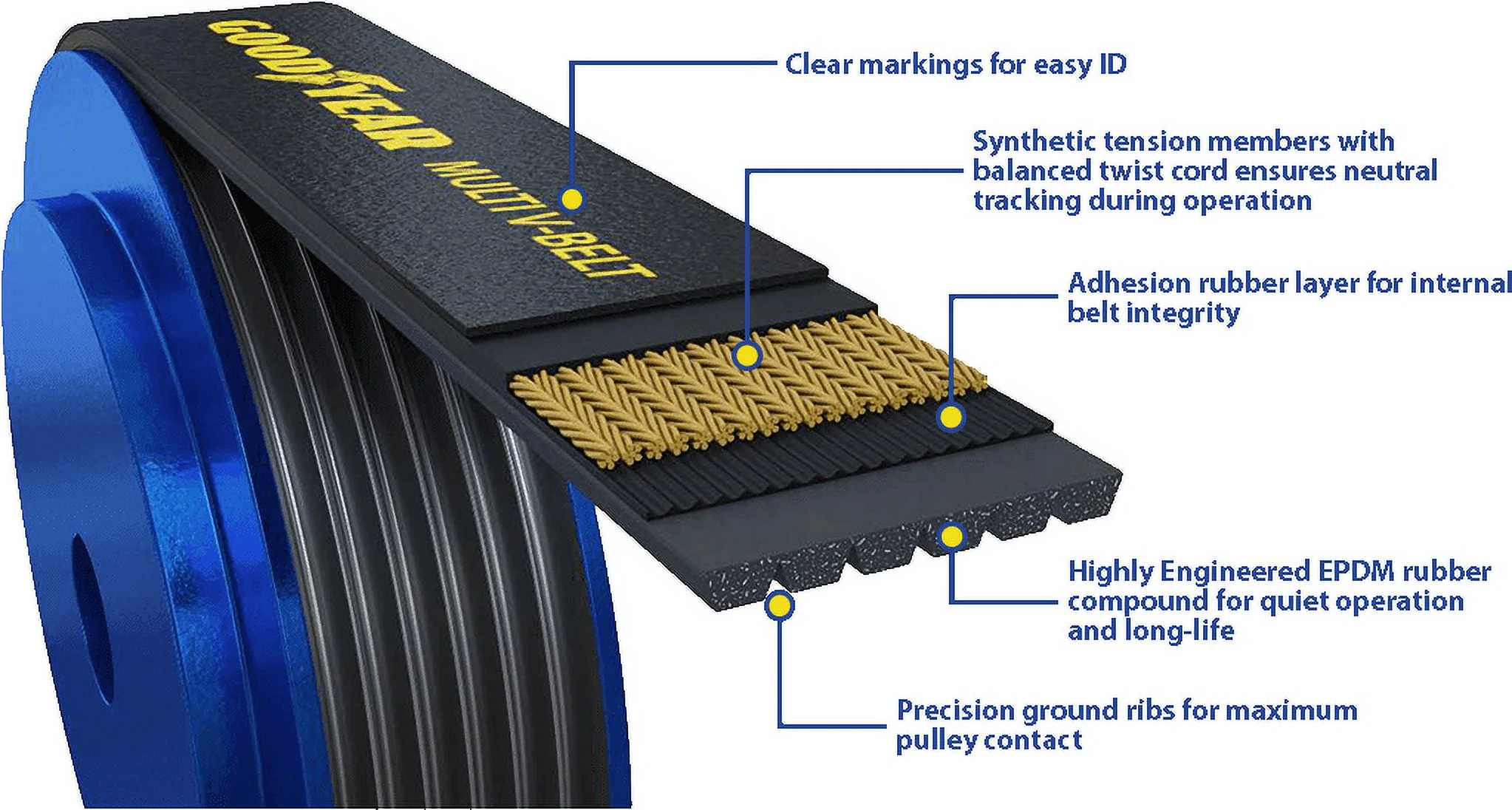 GOODYEAR MULTI V-BELT

Clear markings for easy ID

Synthetic tension members with balanced twist cord ensures neutral tracking during operation

Adhesion rubber layer for internal belt integrity

Highly Engineered EPDM rubber compound for quiet operation and long-life

Precision ground ribs for maximum pulley contact