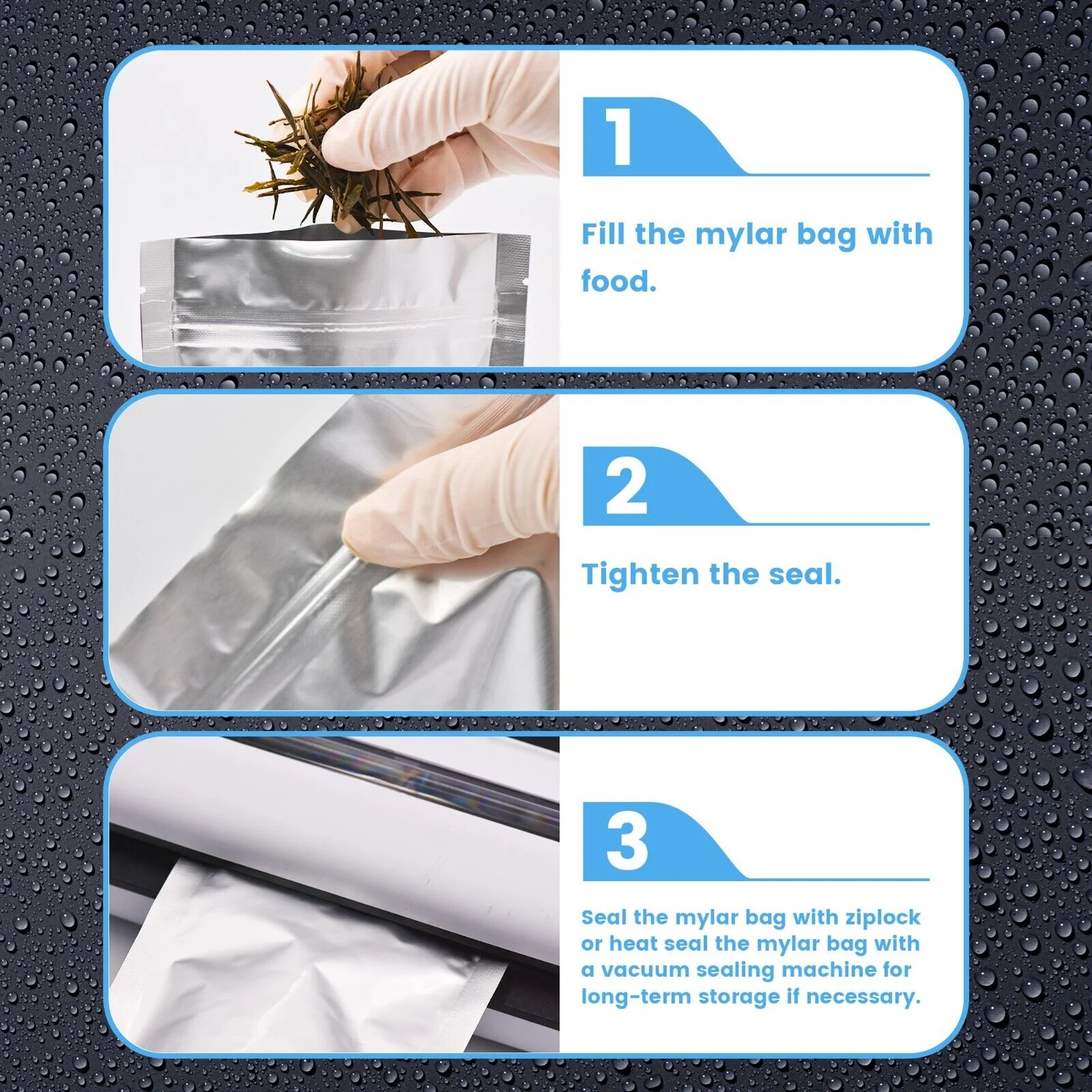 1

Fill the mylar bag with food.

2

Tighten the seal.

3

Seal the mylar bag with ziplock or heat seal the mylar bag with a vacuum sealing machine for long-term storage if necessary.