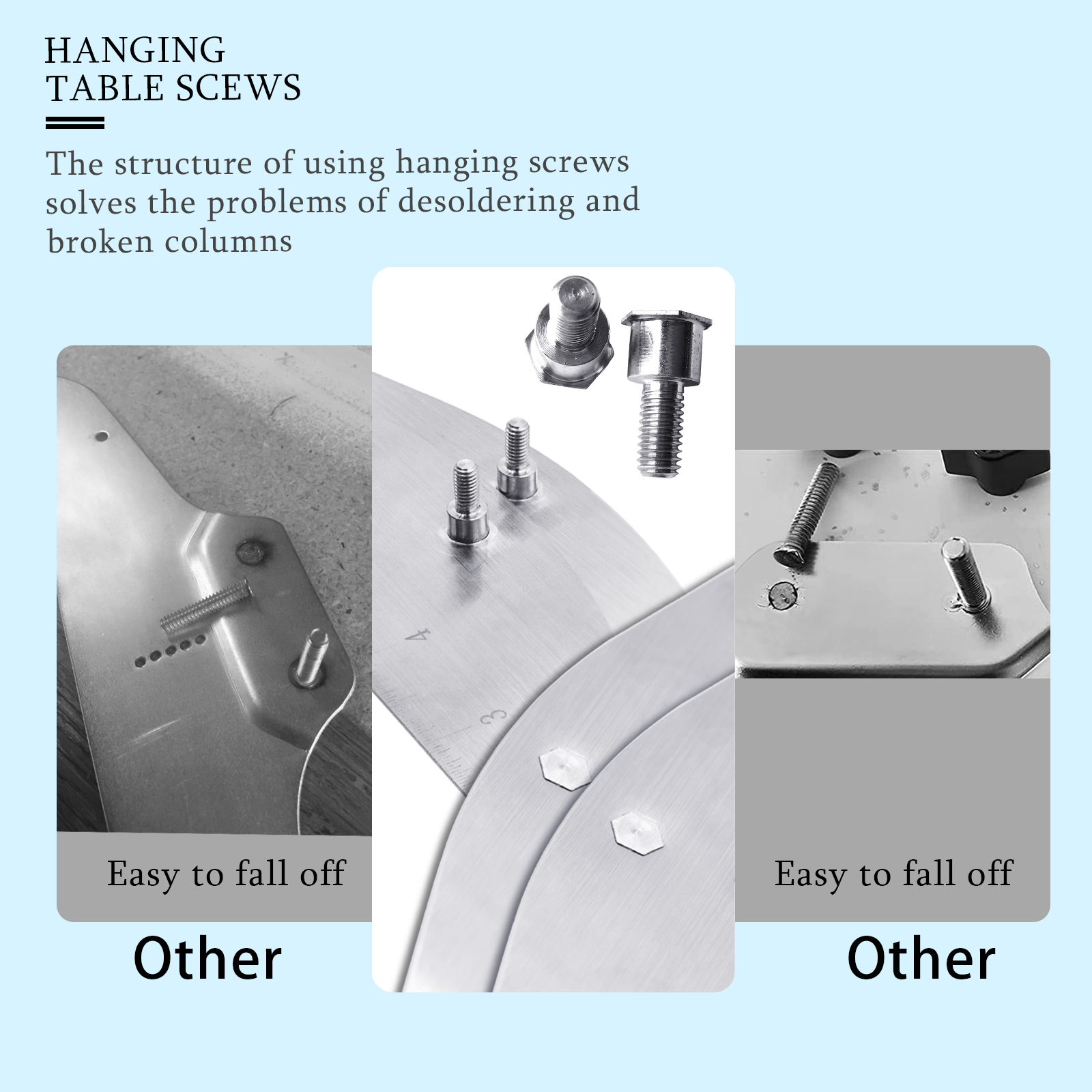 HANGING TABLE SCEWS

The structure of using hanging screws solves the problems of desoldering and broken columns

4

3

Easy to fall off

Other

Easy to fall off

Other