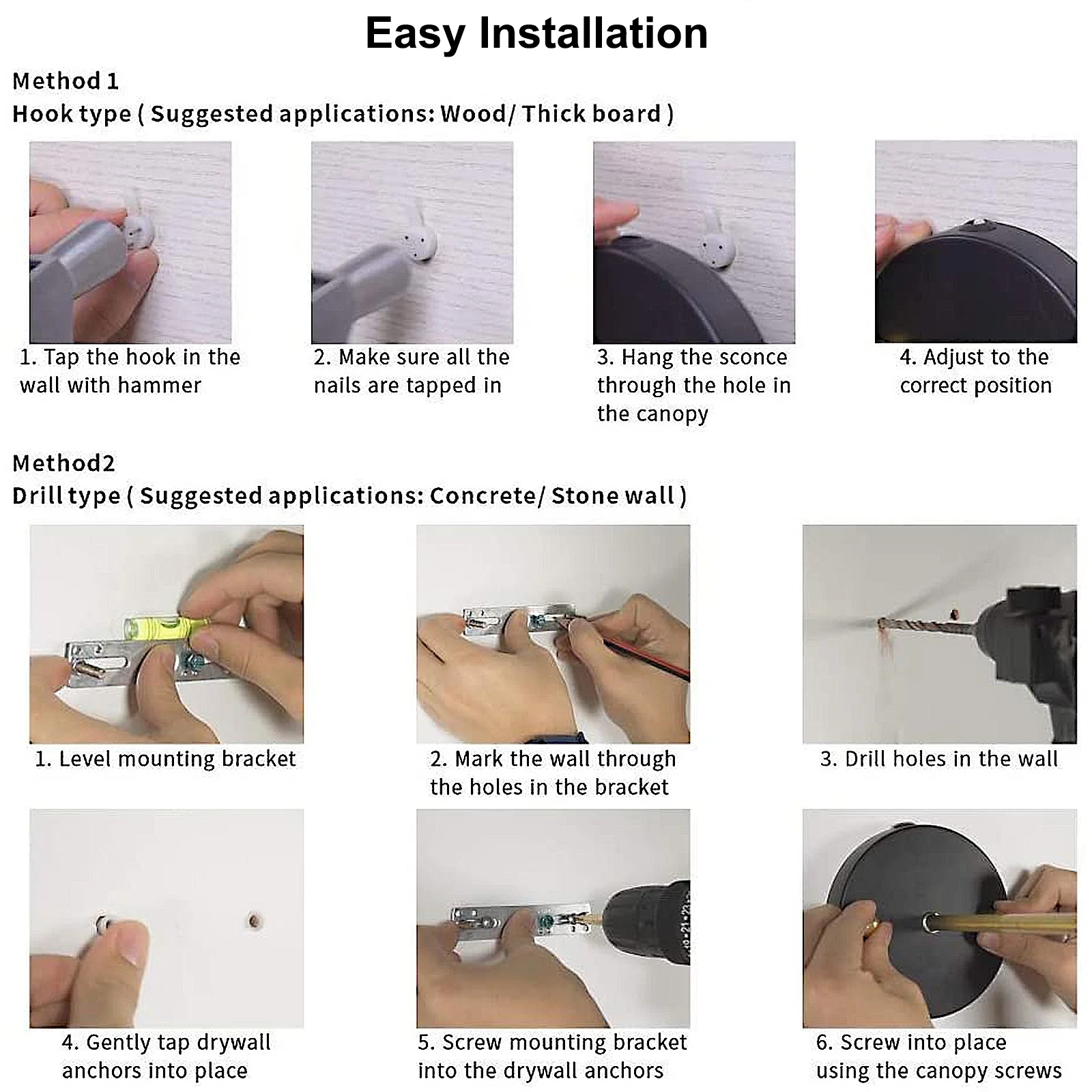 Easy Installation

Method 1
Hook type ( Suggested applications: Wood/ Thick board )

1. Tap the hook in the wall with hammer

2. Make sure all the nails are tapped in

3. Hang the sconce through the hole in the canopy

4. Adjust to the correct position

Method2
Drill type ( Suggested applications: Concrete/ Stone wall )

1. Level mounting bracket

2. Mark the wall through the holes in the bracket

3. Drill holes in the wall

4. Gently tap drywall anchors into place

5. Screw mounting bracket into the drywall anchors

6. Screw into place using the canopy screws