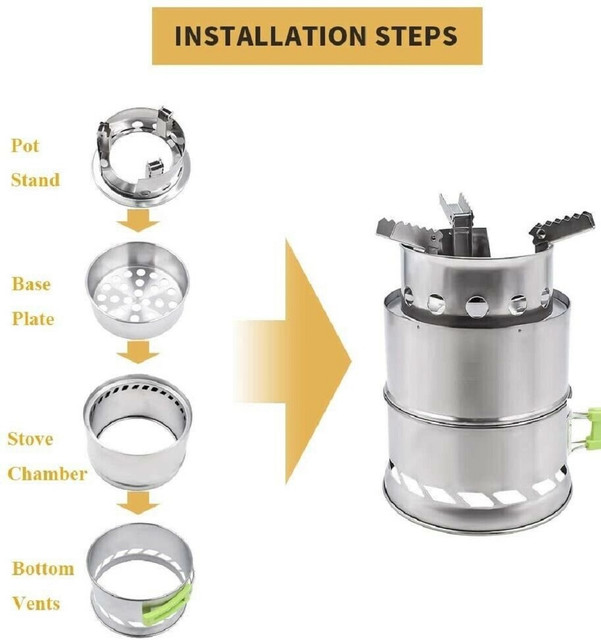 INSTALLATION STEPS

Pot
Stand

Base
Plate

Stove
Chamber

Bottom
Vents