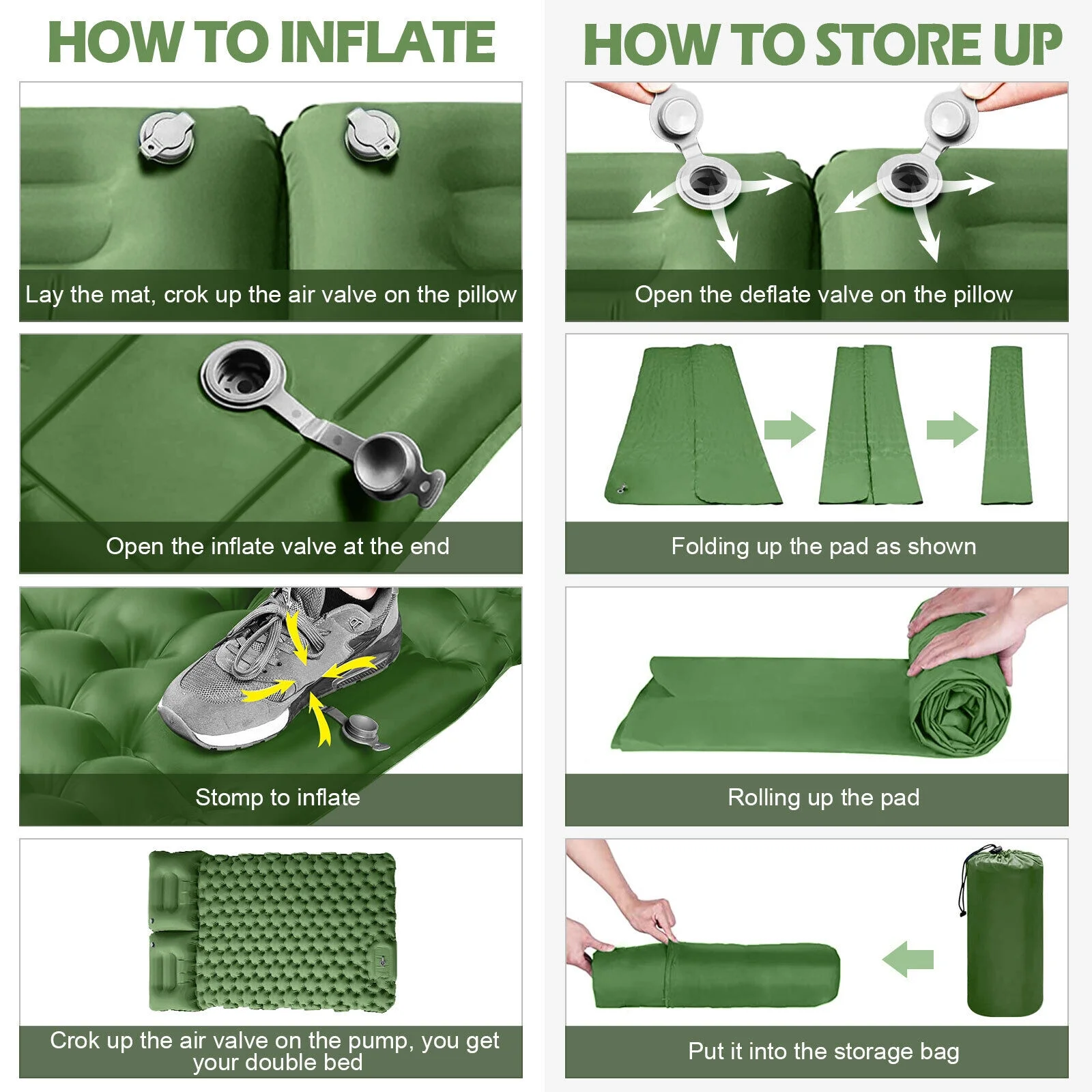 HOW TO INFLATE

Lay the mat, crok up the air valve on the pillow

Open the inflate valve at the end

Stomp to inflate

Crok up the air valve on the pump, you get your double bed

HOW TO STORE UP

Open the deflate valve on the pillow

Folding up the pad as shown

Rolling up the pad

Put it into the storage bag