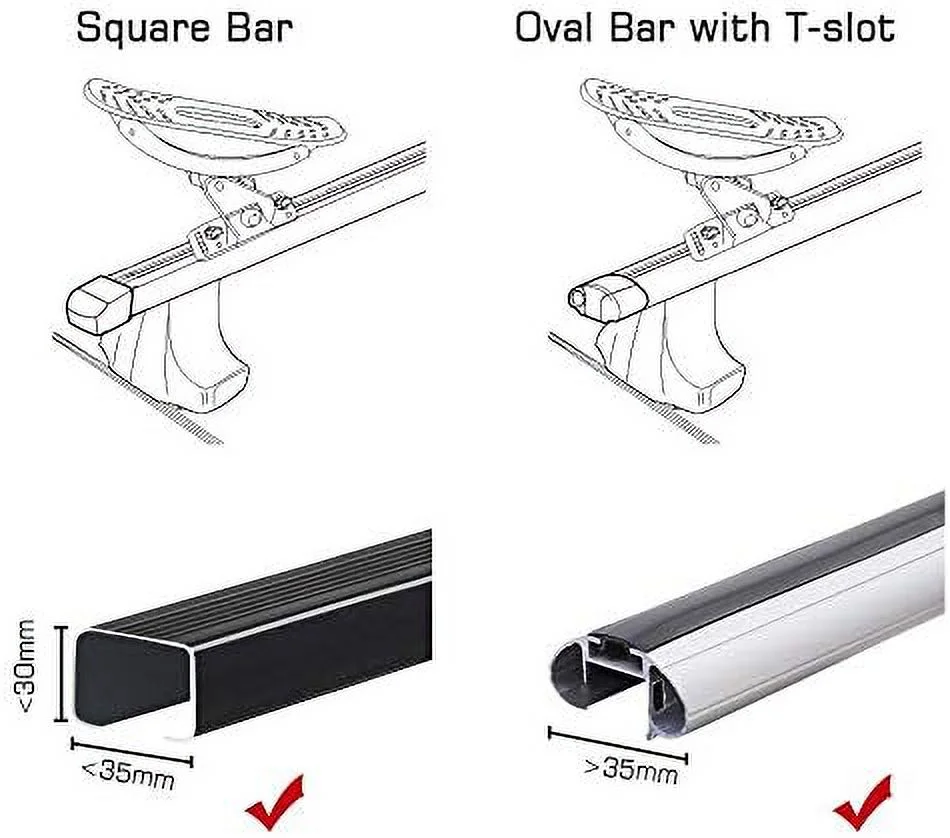 Square Bar

Oval Bar with T-slot

<30mm

<35mm

>35mm