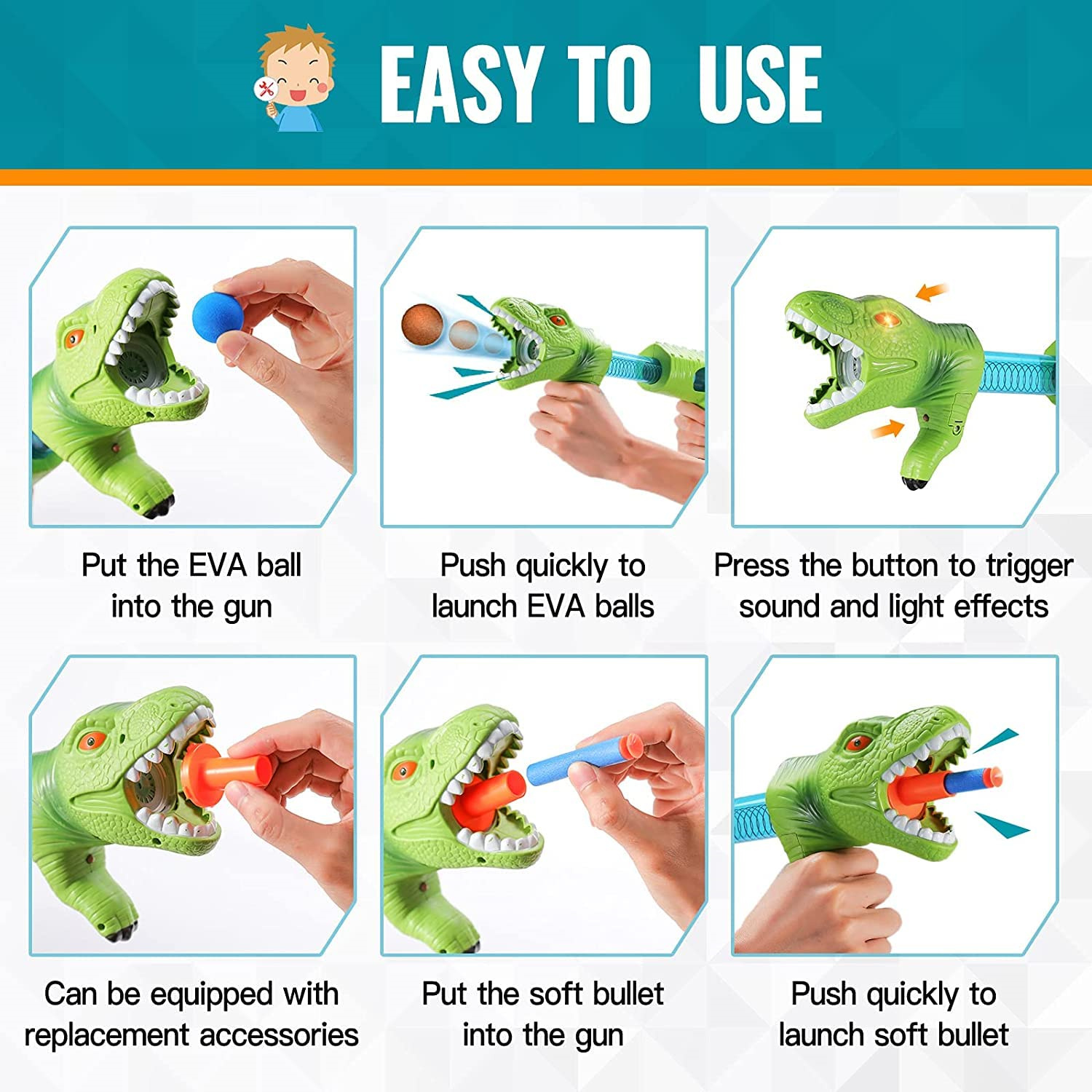 EASY TO USE

Put the EVA ball into the gun

Push quickly to launch EVA balls

Press the button to trigger sound and light effects

Can be equipped with replacement accessories

Put the soft bullet into the gun

Push quickly to launch soft bullet