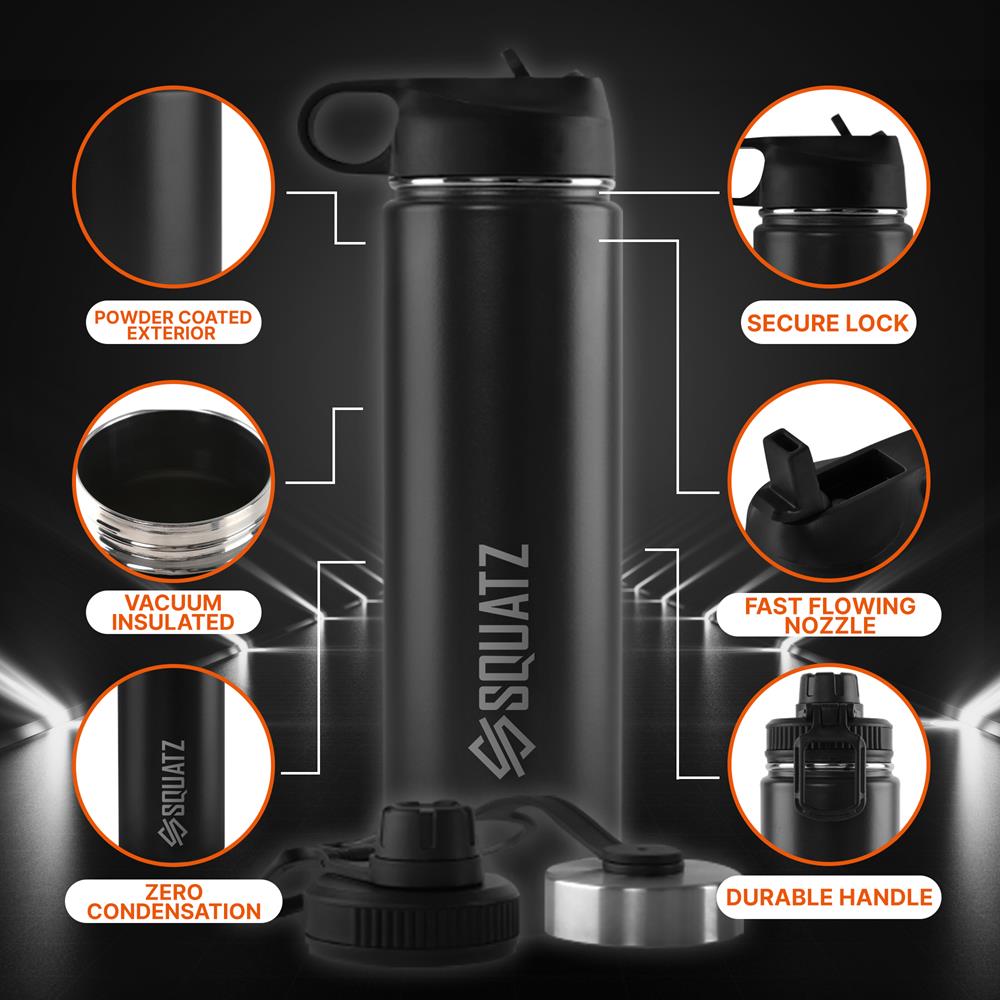 POWDER COATED EXTERIOR

VACUUM INSULATED

SQUATZ

ZERO CONDENSATION

SQUATZ

SECURE LOCK

FAST FLOWING NOZZLE

DURABLE HANDLE