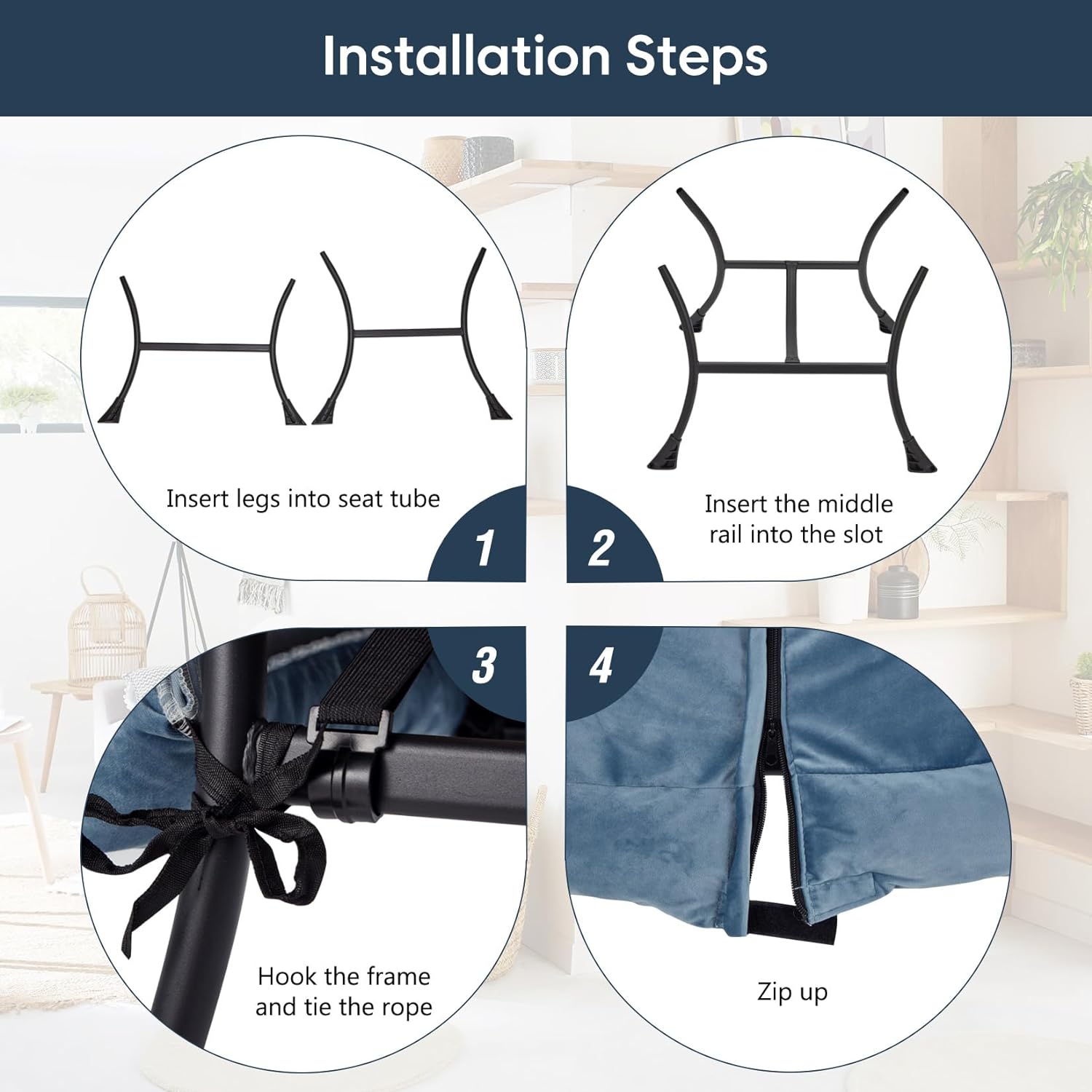 Installation Steps

Insert legs into seat tube

1

Insert the middle rail into the slot

2

3

Hook the frame and tie the rope

4

Zip up