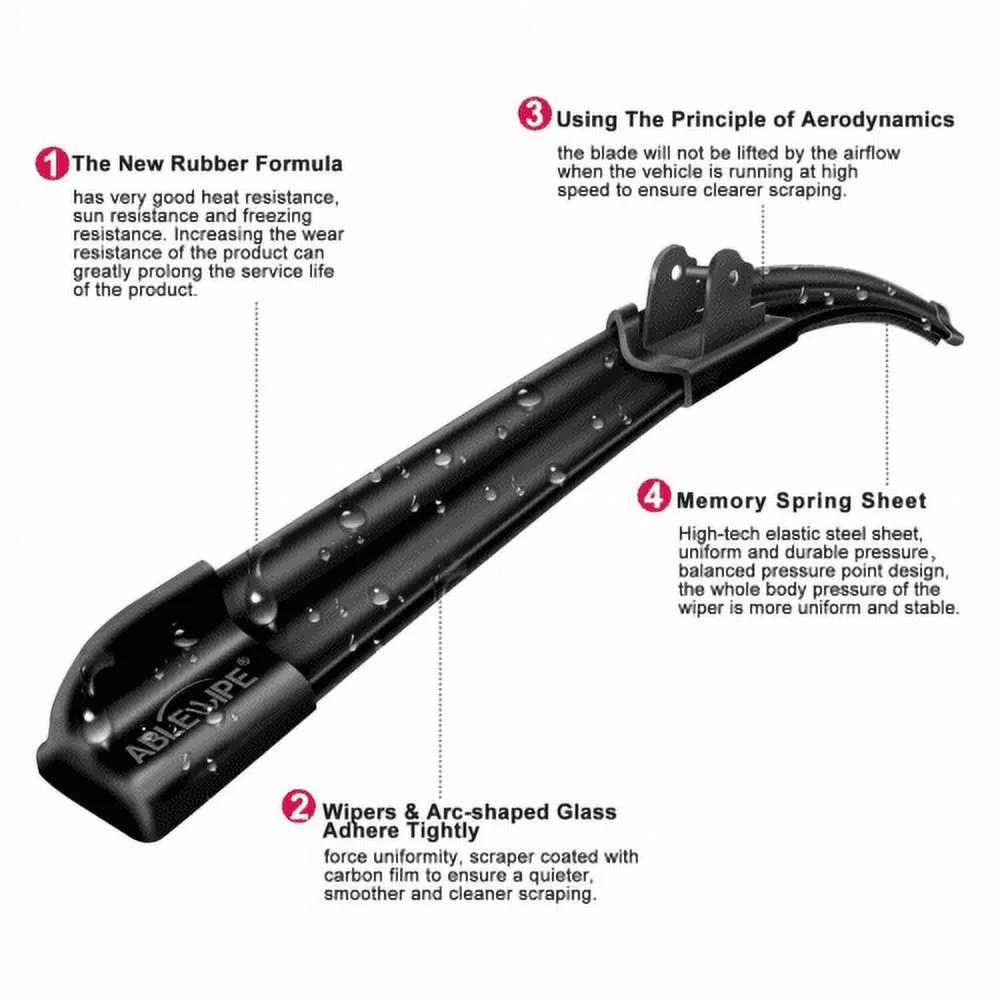 1 The New Rubber Formula

has very good heat resistance, sun resistance and freezing resistance. Increasing the wear resistance of the product can greatly prolong the service life of the product.

3 Using The Principle of Aerodynamics

the blade will not be lifted by the airflow when the vehicle is running at high speed to ensure clearer scraping.

4 Memory Spring Sheet

High-tech elastic steel sheet, uniform and durable pressure, balanced pressure point design, the whole body pressure of the wiper is more uniform and stable.

ABLEWIPE®

2 Wipers & Arc-shaped Glass Adhere Tightly

force uniformity, scraper coated with carbon film to ensure a quieter, smoother and cleaner scraping.