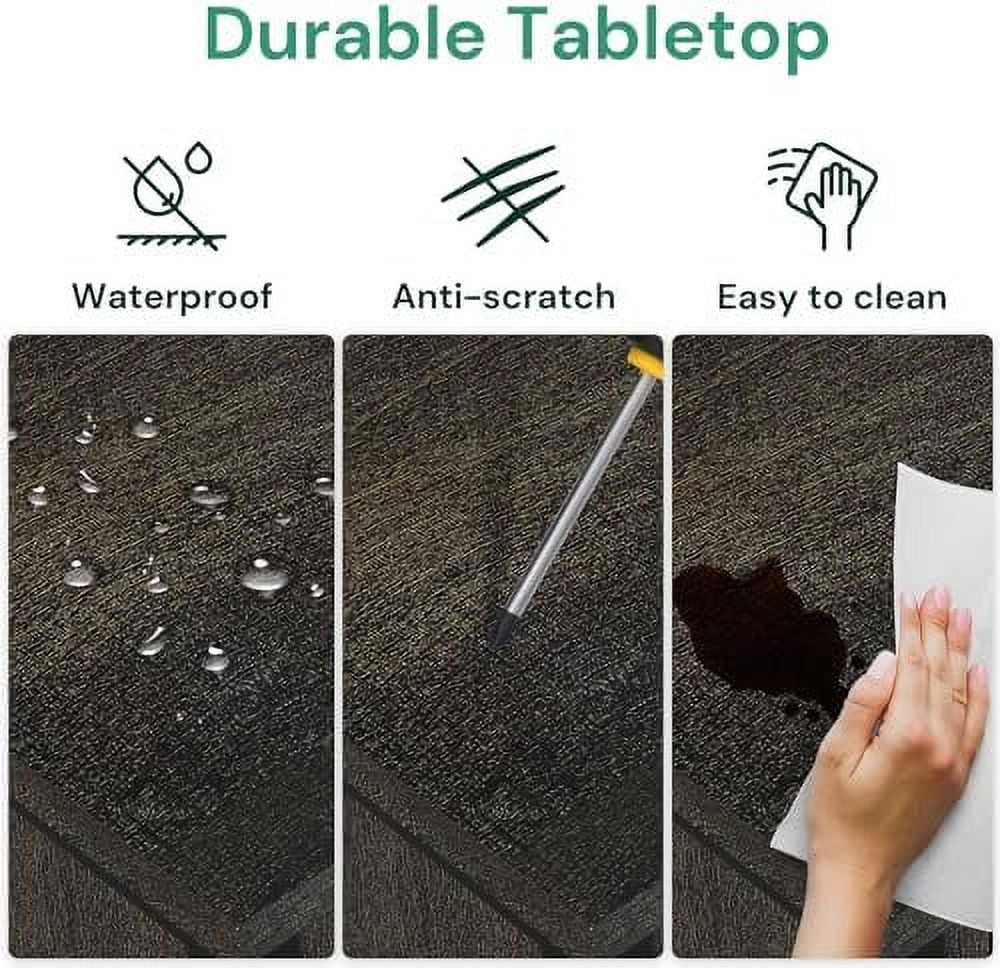 Durable Tabletop

Waterproof

Anti-scratch

Easy to clean