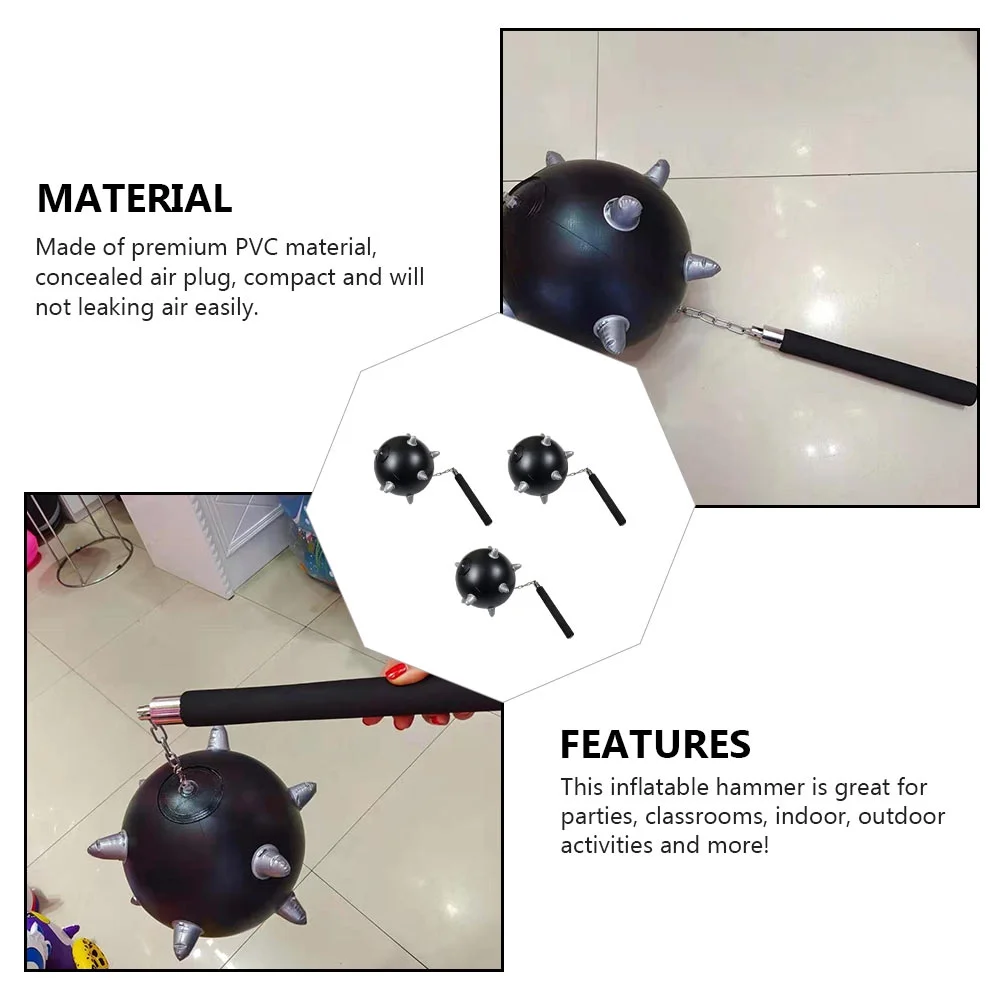 MATERIAL

Made of premium PVC material, concealed air plug, compact and will not leaking air easily.

FEATURES

This inflatable hammer is great for parties, classrooms, indoor, outdoor activities and more!