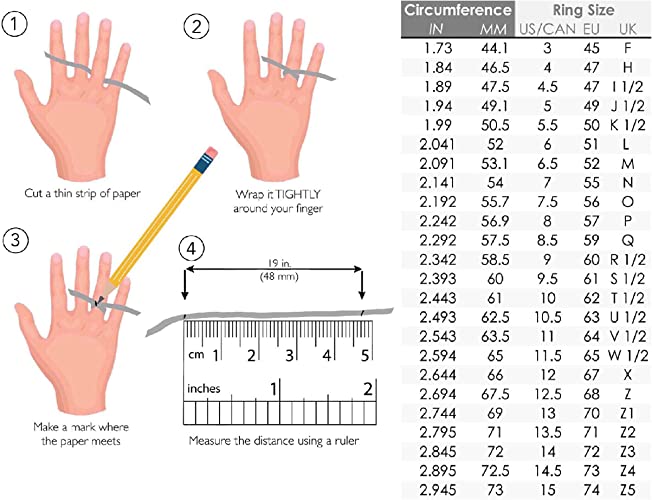 1
Cut a thin strip of paper

2
Wrap it TIGHTLY around your finger

3
Make a mark where the paper meets

4
19 in.
(48 mm)

cm 1 2 3 4 5
inches 1 2

Measure the distance using a ruler

| Circumference | | Ring Size | | |
|---|---|---|---|---|
| IN | MM | US/CAN | EU | UK |
| 1.73 | 44.1 | 3 | 45 | F |
| 1.84 | 46.5 | 4 | 47 | H |
| 1.89 | 47.5 | 4.5 | 47 | I 1/2 |
| 1.94 | 49.1 | 5 | 49 | J 1/2 |
| 1.99 | 50.5 | 5.5 | 50 | K 1/2 |
| 2.041 | 52 | 6 | 51 | L |
| 2.091 | 53.1 | 6.5 | 52 | M |
| 2.141 | 54 | 7 | 55 | N |
| 2.192 | 55.7 | 7.5 | 56 | O |
| 2.242 | 56.9 | 8 | 57 | P |
| 2.292 | 57.5 | 8.5 | 59 | Q |
| 2.342 | 58.5 | 9 | 60 | R 1/2 |
| 2.393 | 60 | 9.5 | 61 | S 1/2 |
| 2.443 | 61 | 10 | 62 | T 1/2 |
| 2.493 | 62.5 | 10.5 | 63 | U 1/2 |
| 2.543 | 63.5 | 11 | 64 | V 1/2 |
| 2.594 | 65 | 11.5 | 65 | W 1/2 |
| 2.644 | 66 | 12 | 67 | X |
| 2.694 | 67.5 | 12.5 | 68 | Z |
| 2.744 | 69 | 13 | 70 | Z1 |
| 2.795 | 71 | 13.5 | 71 | Z2 |
| 2.845 | 72 | 14 | 72 | Z3 |
| 2.895 | 72.5 | 14.5 | 73 | Z4 |
| 2.945 | 73 | 15 | 74 | Z5 |