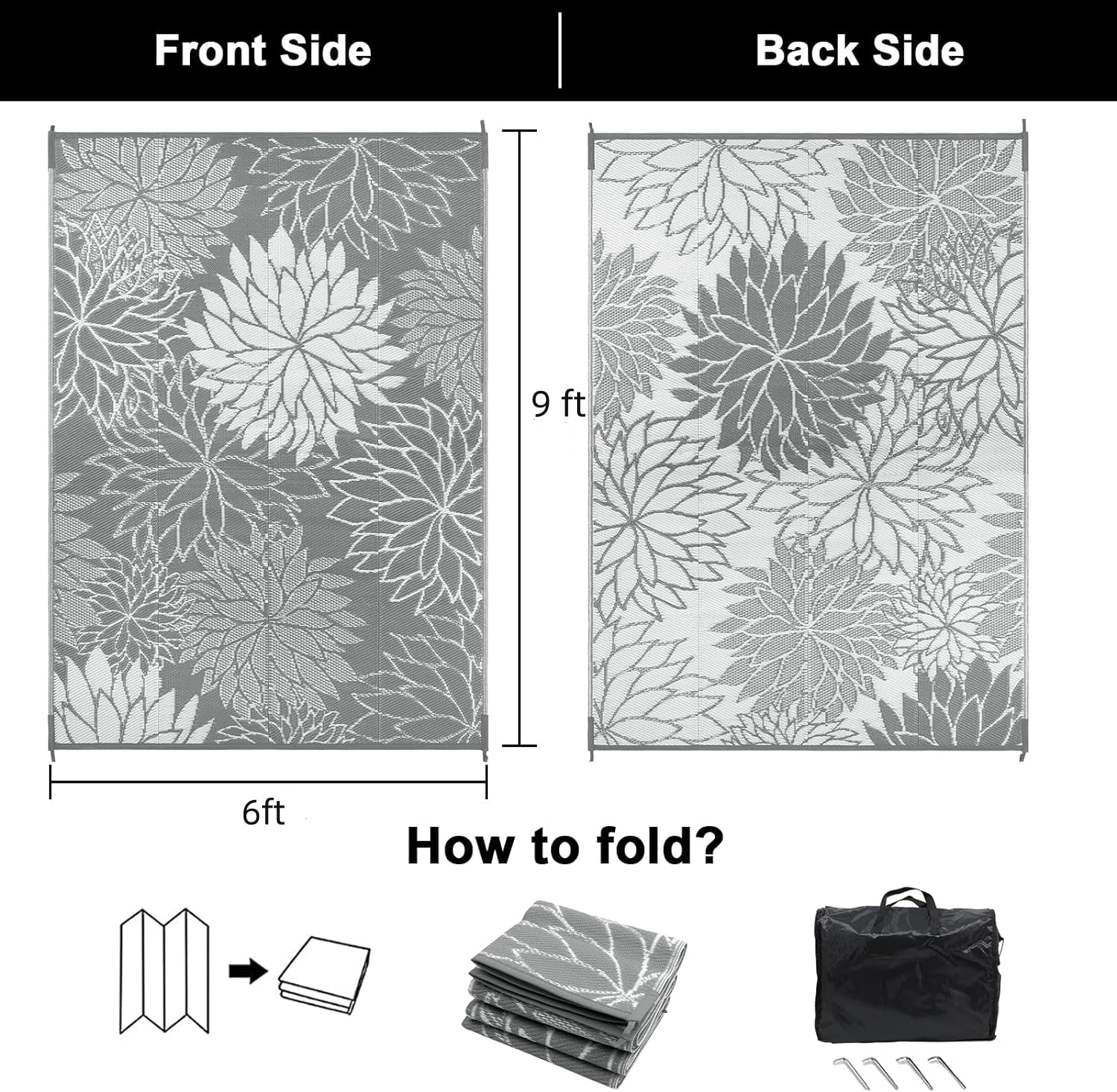 Front Side

Back Side

9 ft

6ft

How to fold?