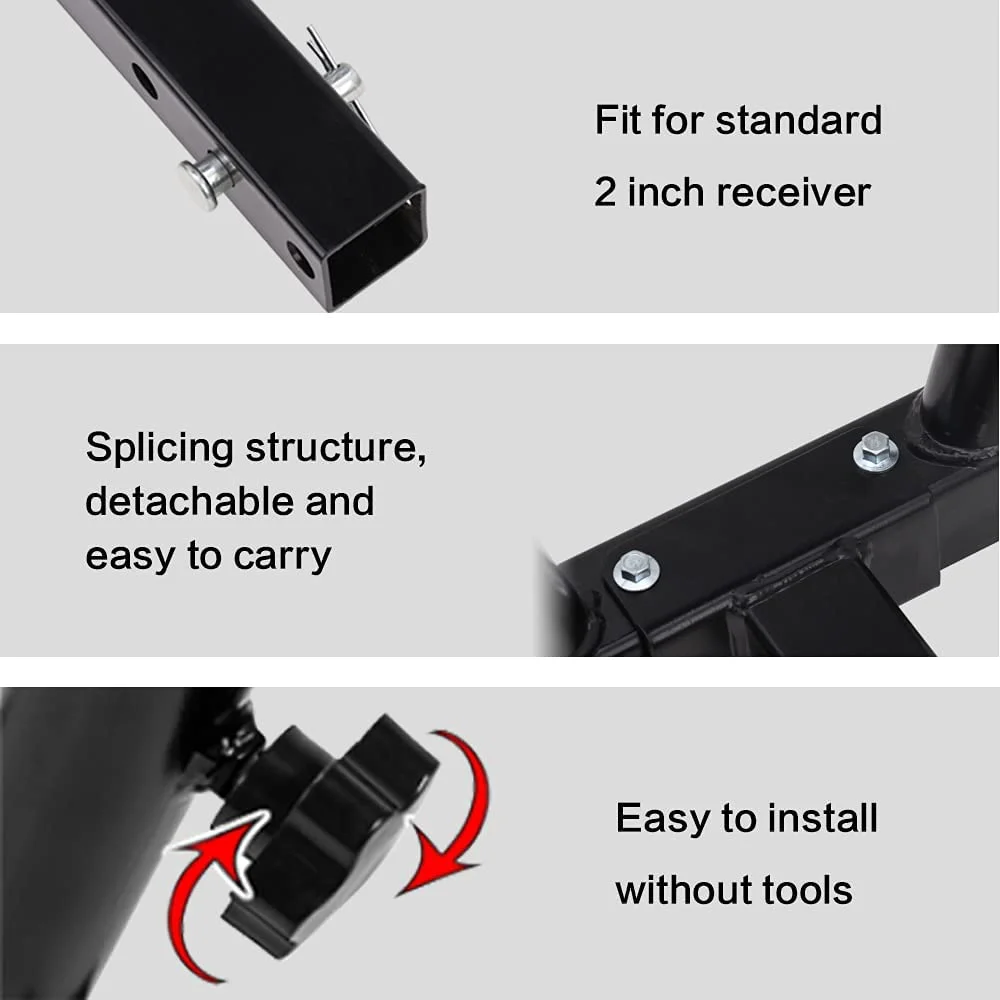 Fit for standard
2 inch receiver

Splicing structure, detachable and easy to carry

Easy to install without tools