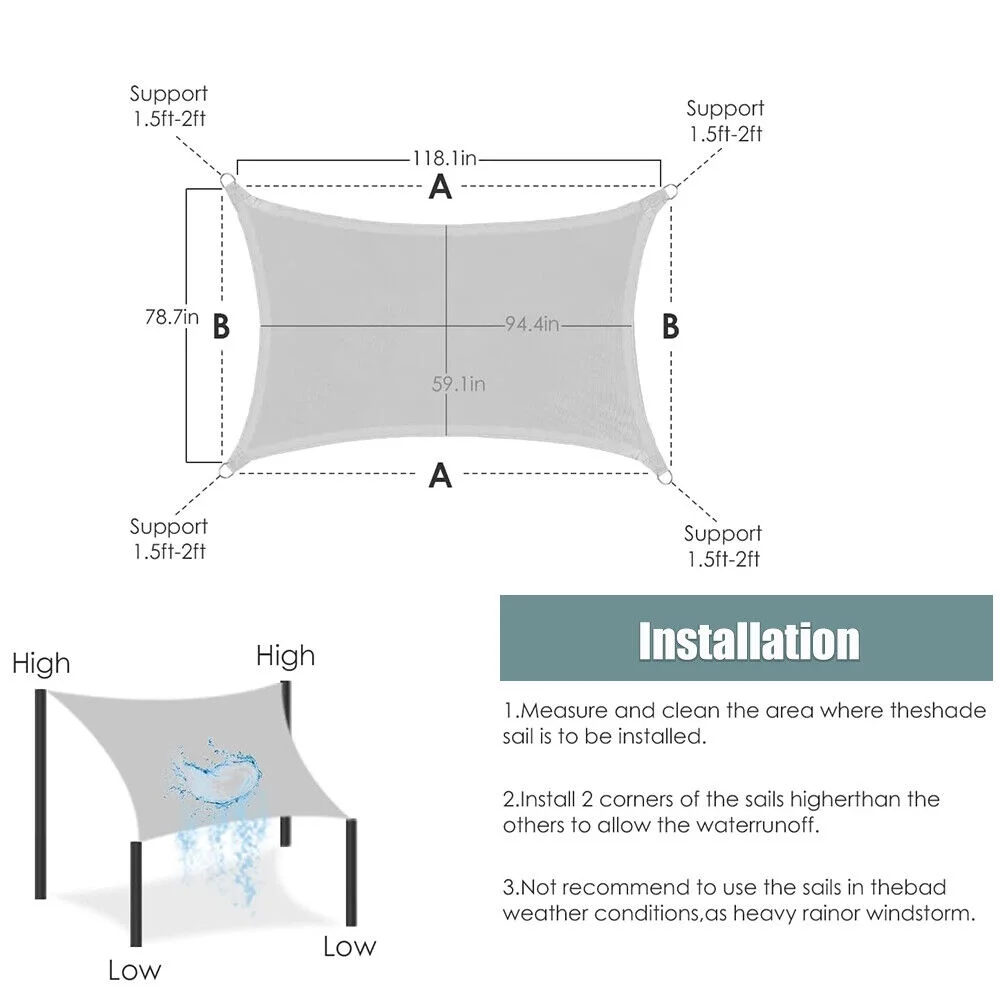 Support
1.5ft-2ft

Support
1.5ft-2ft

118.1in

A

78.7in

B

94.4in

B

59.1in

A

Support
1.5ft-2ft

Support
1.5ft-2ft

High

High

Low

Low

Installation

1.Measure and clean the area where theshade sail is to be installed.

2.Install 2 corners of the sails higherthan the others to allow the waterrunoff.

3.Not recommend to use the sails in thebad weather conditions,as heavy rainor windstorm.