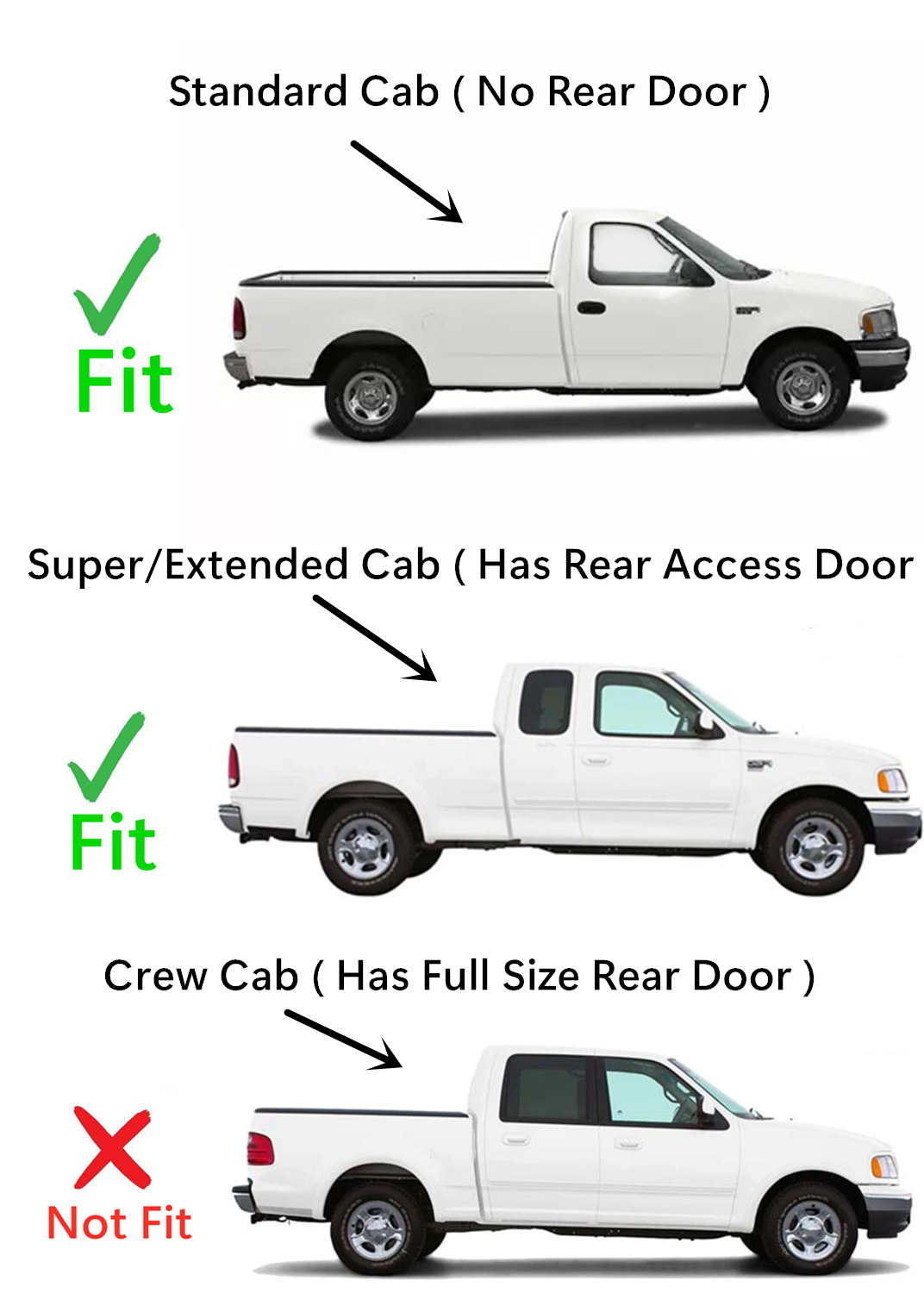 Standard Cab ( No Rear Door )

Fit

Super/Extended Cab ( Has Rear Access Door

Fit

Crew Cab ( Has Full Size Rear Door )

Not Fit