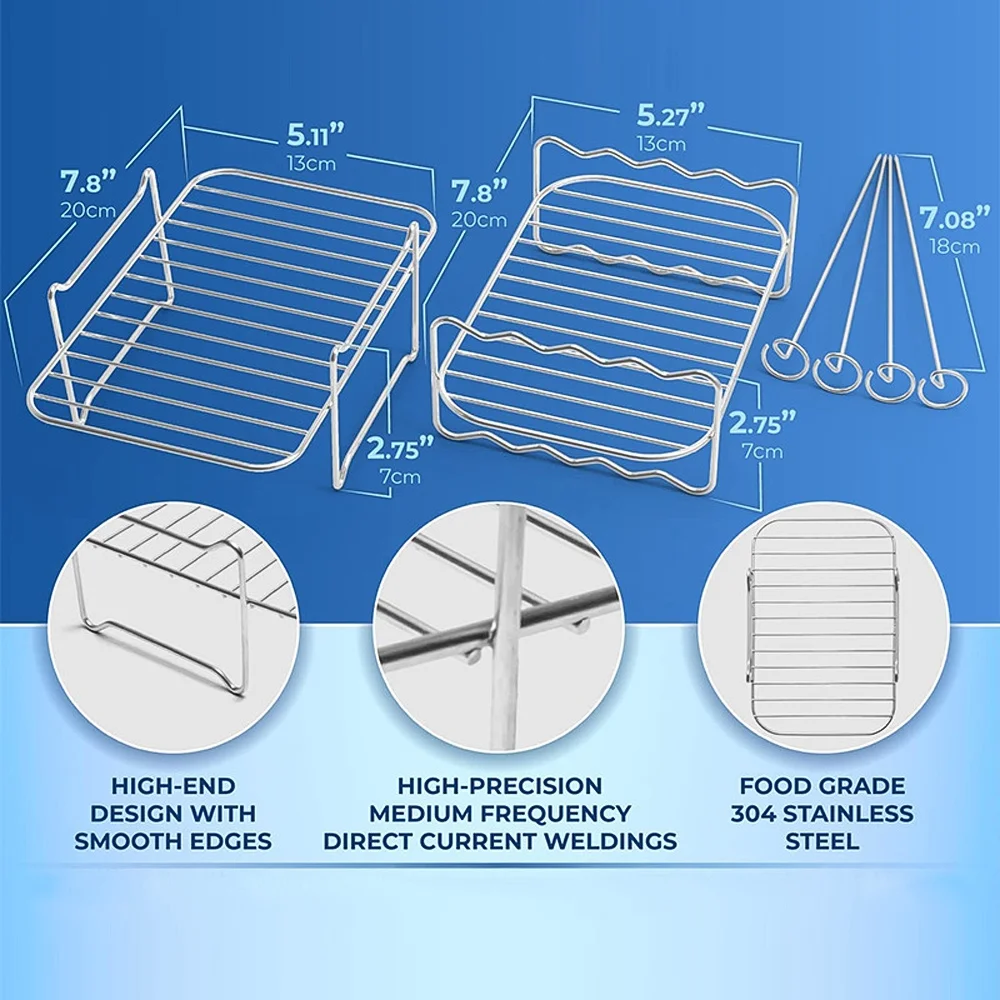 7.8"
20cm

5.11"
13cm

2.75"
7cm

7.8"
20cm

5.27"
13cm

2.75"
7cm

7.08"
18cm

HIGH-END DESIGN WITH SMOOTH EDGES

HIGH-PRECISION MEDIUM FREQUENCY DIRECT CURRENT WELDINGS

FOOD GRADE 304 STAINLESS STEEL