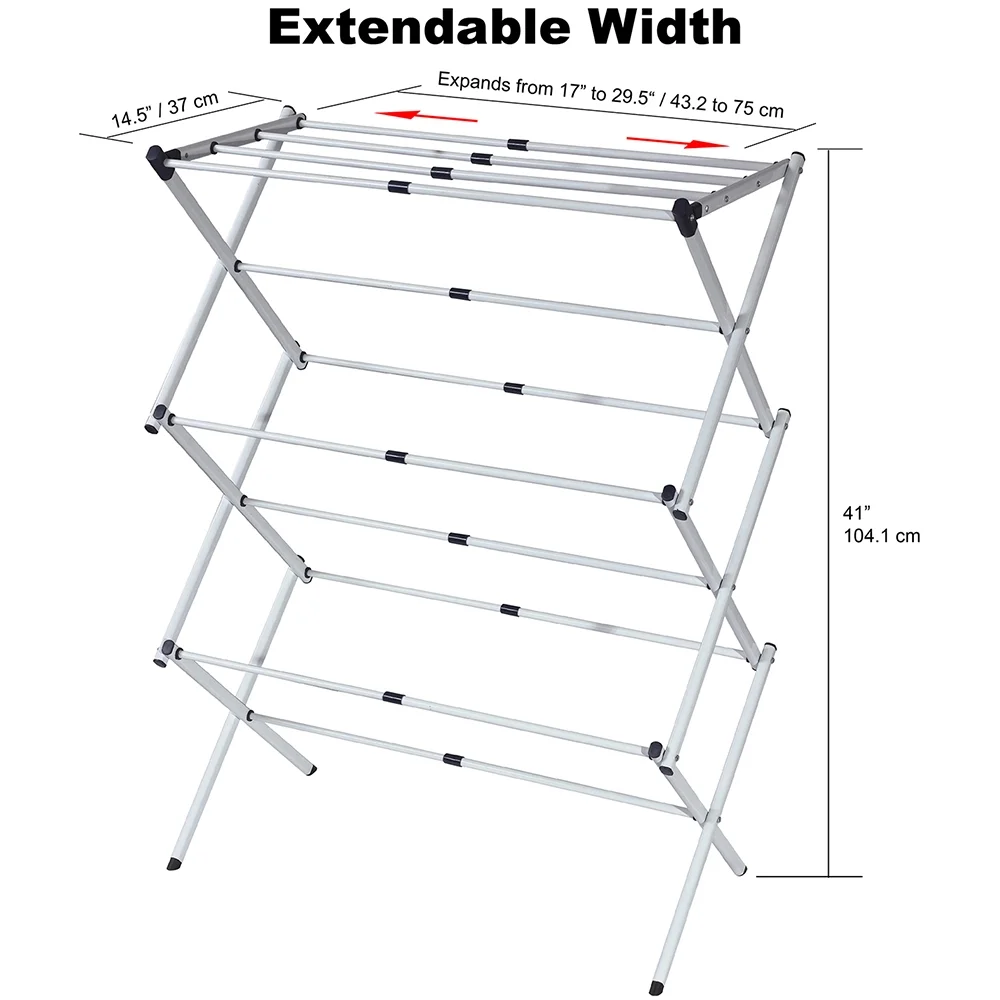 Extendable Width

14.5" / 37 cm

Expands from 17" to 29.5" / 43.2 to 75 cm

41"
104.1 cm