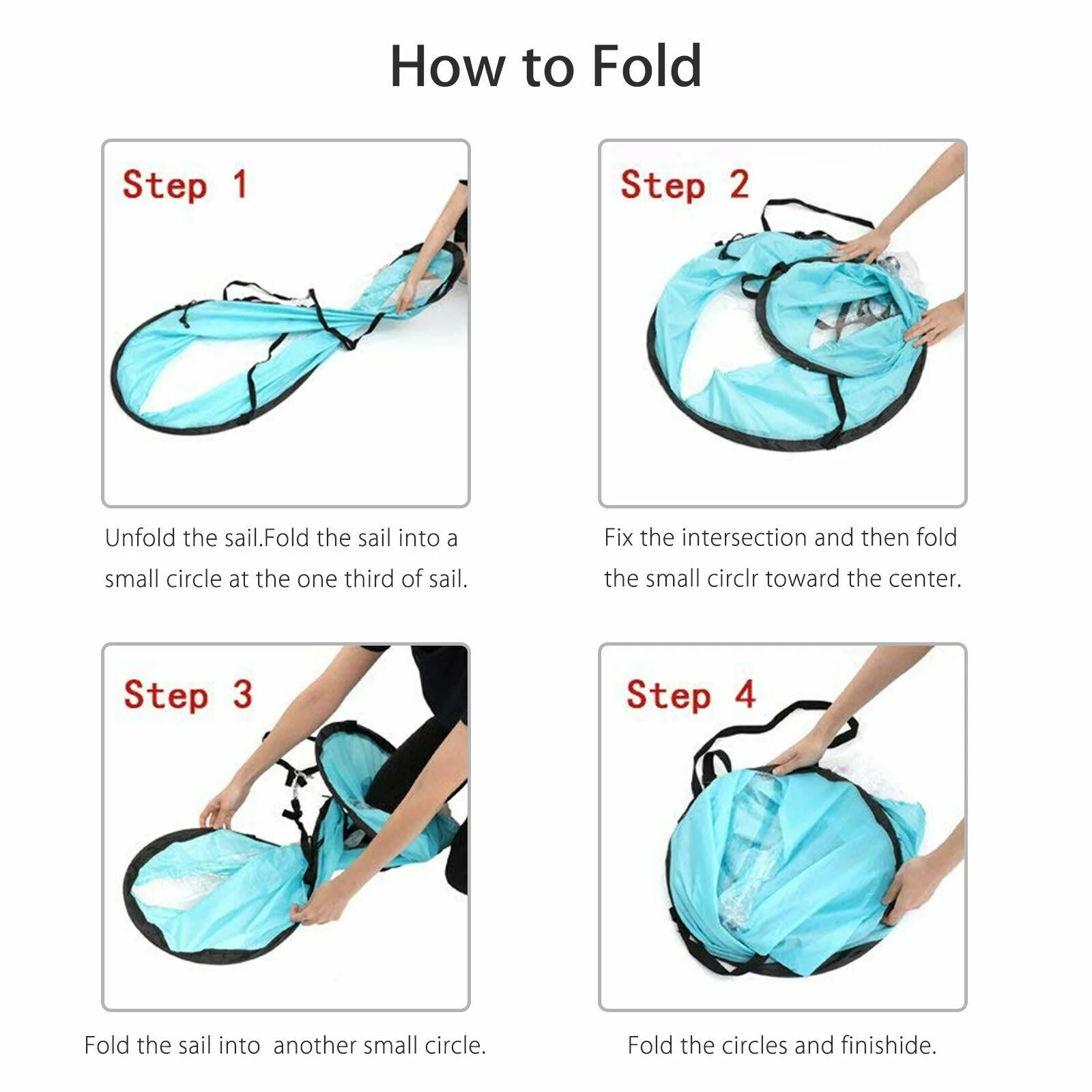 How to Fold

Step 1

Unfold the sail.Fold the sail into a small circle at the one third of sail.

Step 2

Fix the intersection and then fold the small circlr toward the center.

Step 3

Fold the sail into  another small circle.

Step 4

Fold the circles and finishide.