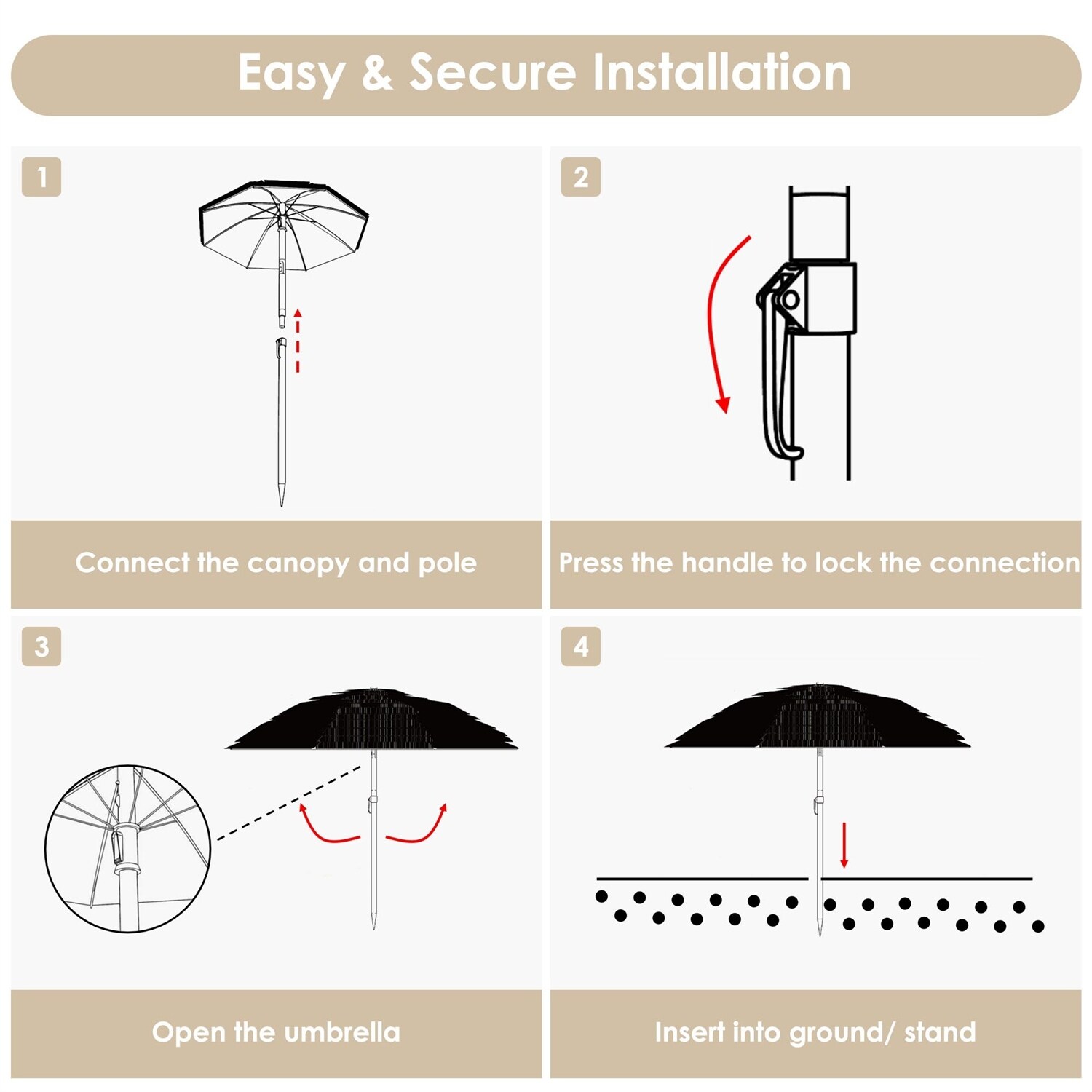 Easy & Secure Installation

1

Connect the canopy and pole

2

Press the handle to lock the connection

3

Open the umbrella

4

Insert into ground/ stand