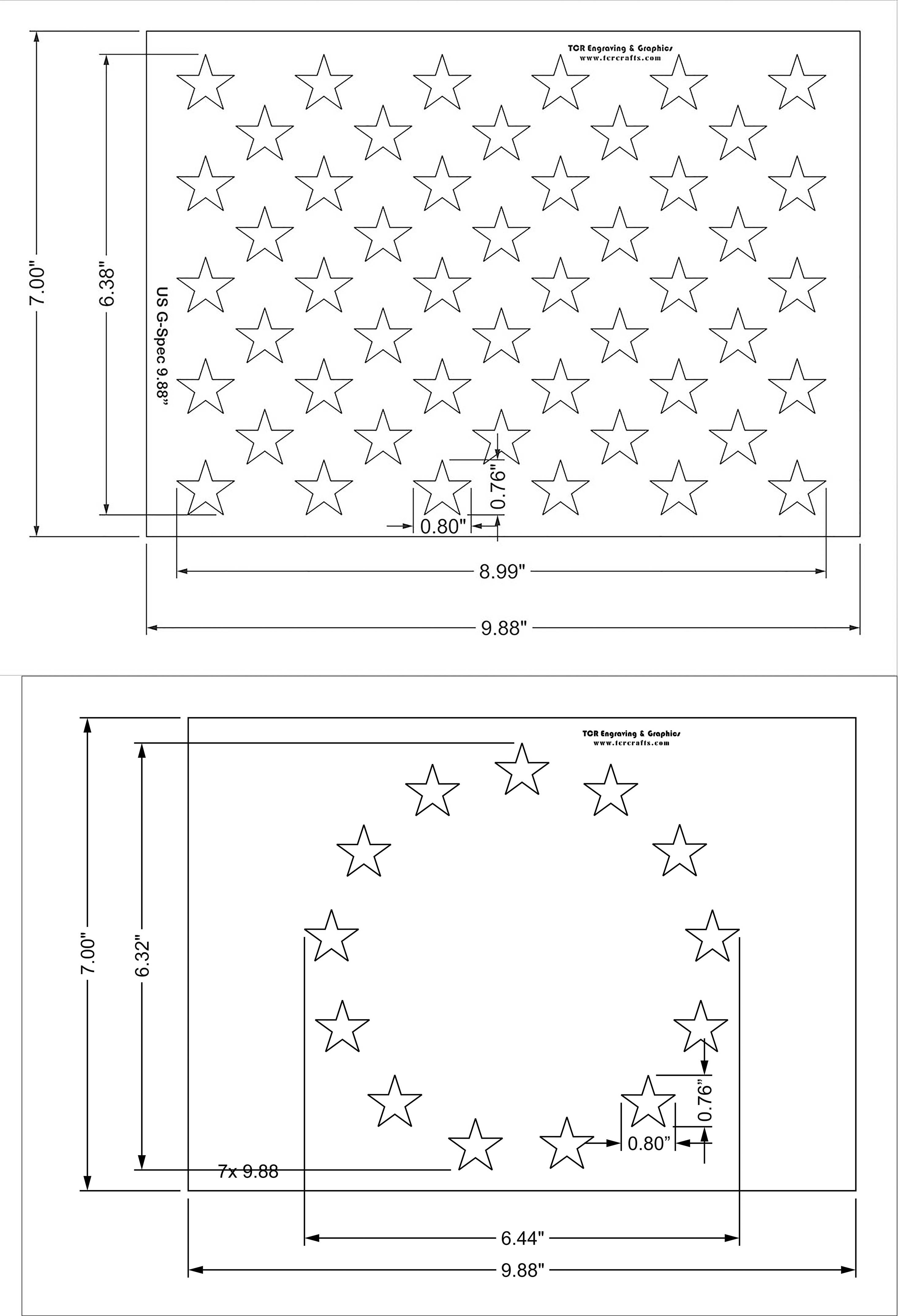 TCR Engraving & Graphics
www.tcrcrafts.com

7.00"
6.38"
US G-Spec 9.88"
0.76"
0.80"
8.99"
9.88"

TCR Engraving & Graphics
www.tcrcrafts.com

7.00"
6.32"
0.76"
0.80"
7x 9.88
6.44"
9.88"