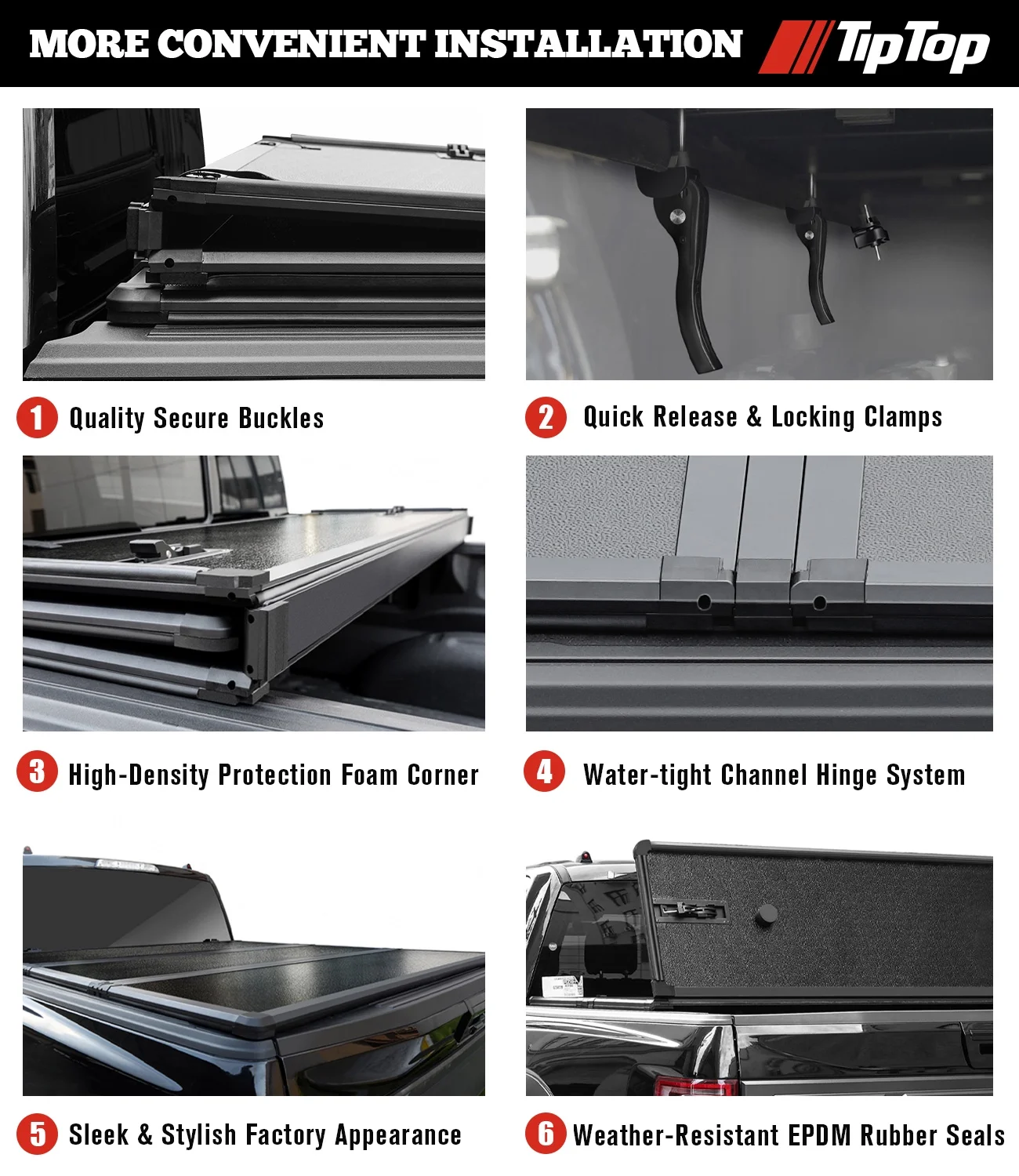 MORE CONVENIENT INSTALLATION

TipTop

1 Quality Secure Buckles

2 Quick Release & Locking Clamps

3 High-Density Protection Foam Corner

4 Water-tight Channel Hinge System

5 Sleek & Stylish Factory Appearance

6 Weather-Resistant EPDM Rubber Seals