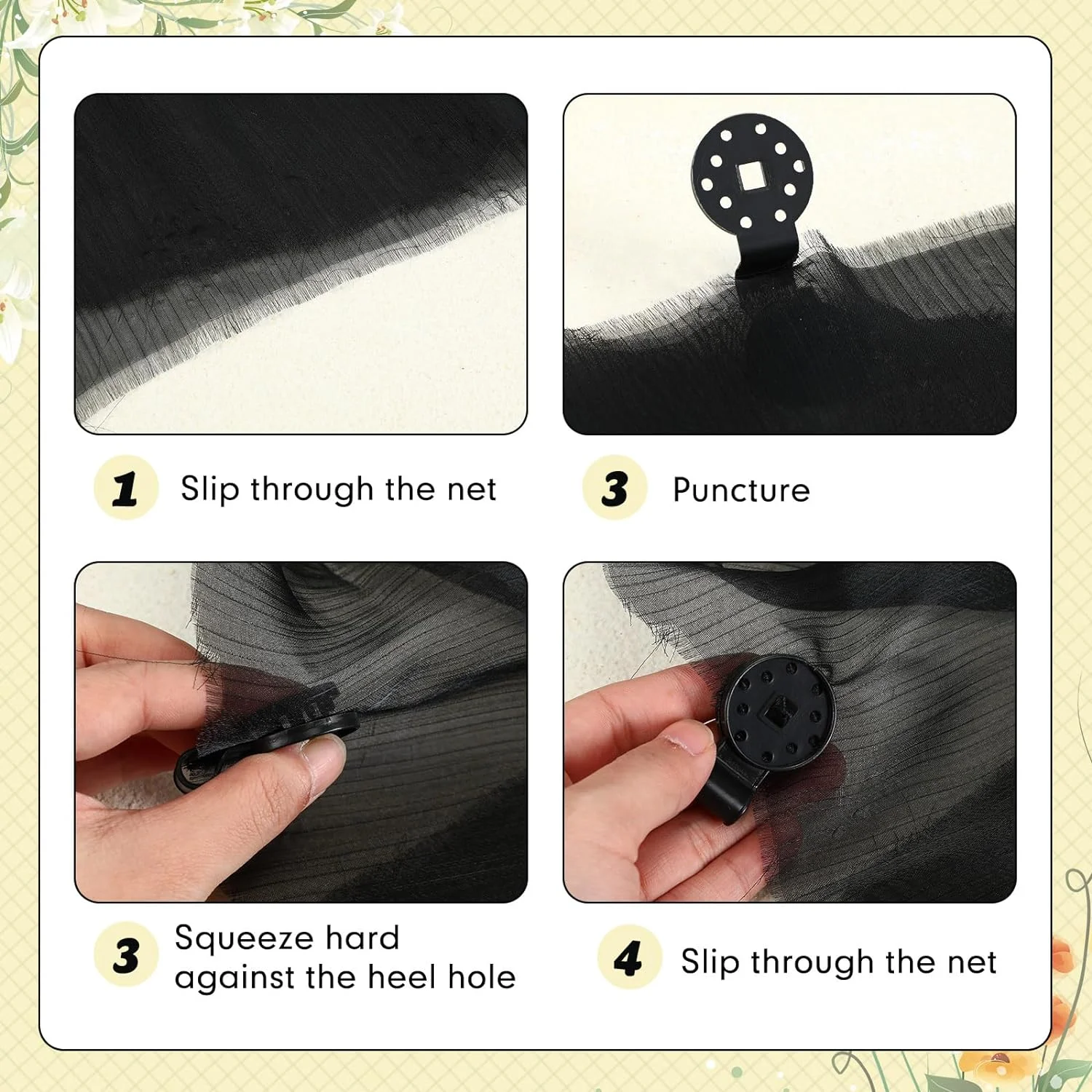 1 Slip through the net

3 Puncture

3 Squeeze hard against the heel hole

4 Slip through the net