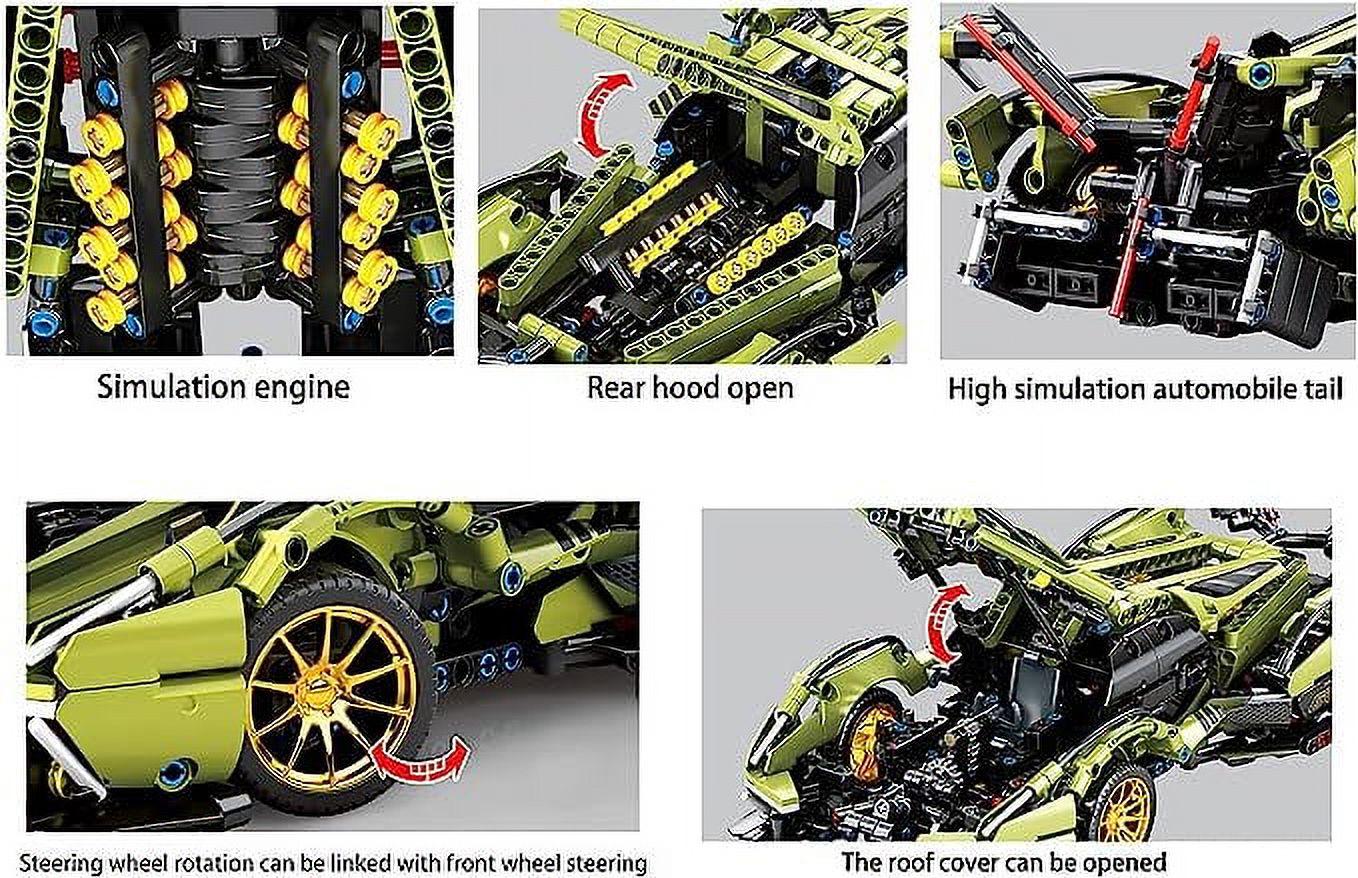 Simulation engine

Rear hood open

High simulation automobile tail

Steering wheel rotation can be linked with front wheel steering

The roof cover can be opened